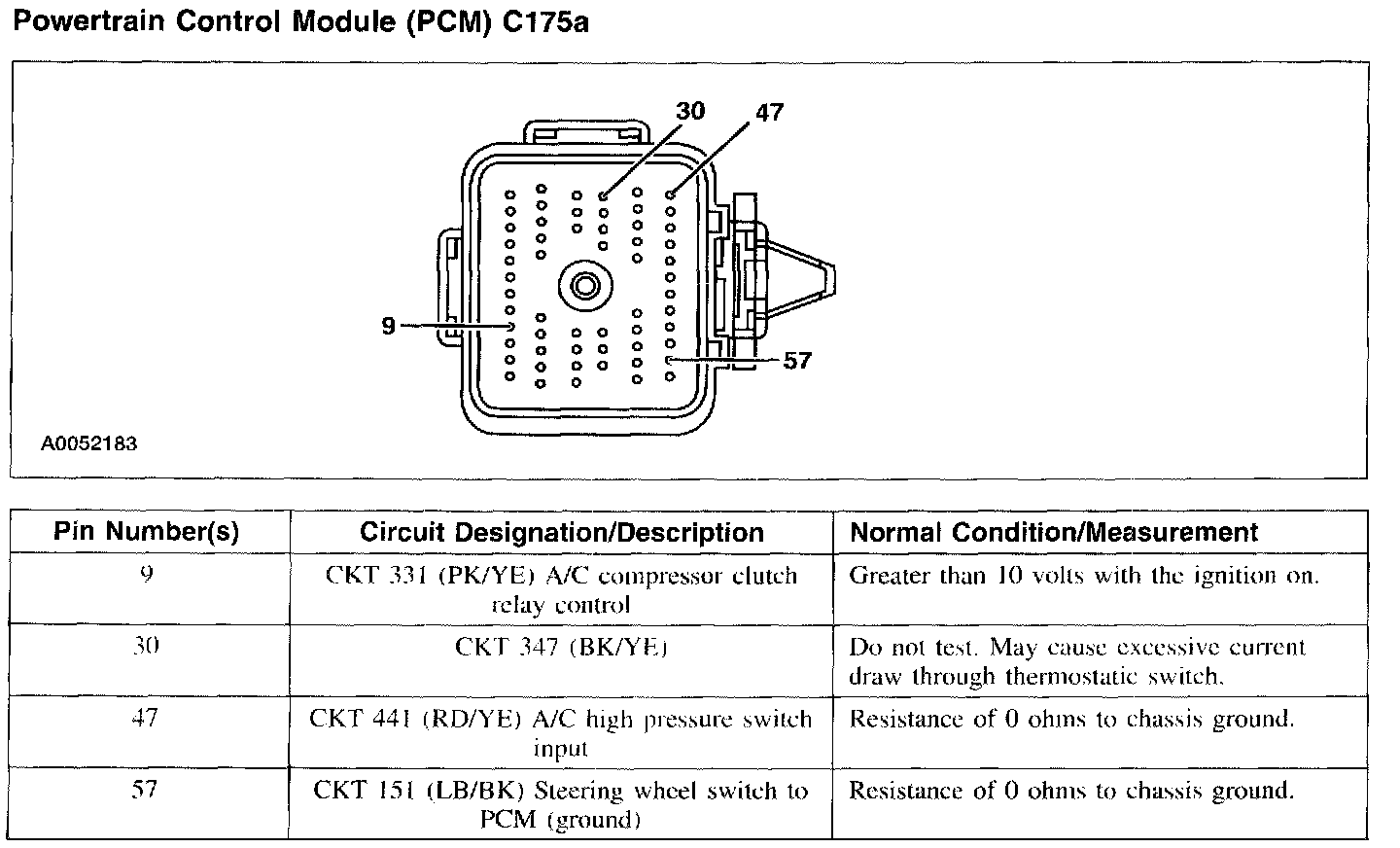 Powertrain Control Module (PCM) C175a

30
47
9
57
A0052183

| Pin Number(s) | Circuit Designation/Description | Normal Condition/Measurement |
|---|---|---|
| 9 | CKT 331 (PK/YE) A/C compressor clutch relay control | Greater than 10 volts with the ignition on. |
| 30 | CKT 347 (BK/YE) | Do not test. May cause excessive current draw through thermostatic switch. |
| 47 | CKT 441 (RD/YE) A/C high pressure switch input | Resistance of 0 ohms to chassis ground. |
| 57 | CKT 151 (LB/BK) Steering wheel switch to PCM (ground) | Resistance of 0 ohms to chassis ground. |