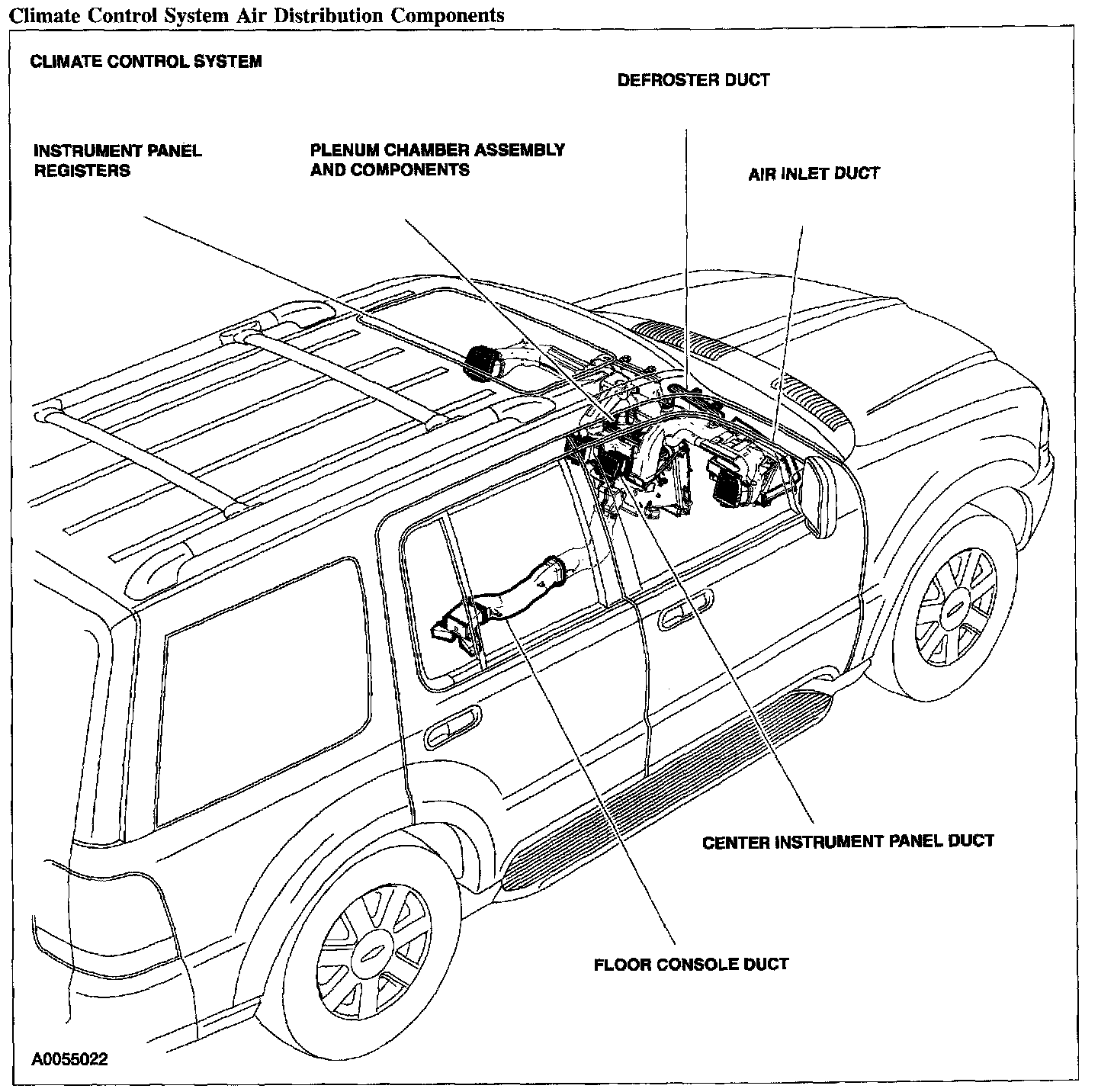 Climate Control System Air Distribution Components

CLIMATE CONTROL SYSTEM

DEFROSTER DUCT

INSTRUMENT PANEL REGISTERS

PLENUM CHAMBER ASSEMBLY AND COMPONENTS

AIR INLET DUCT

CENTER INSTRUMENT PANEL DUCT

FLOOR CONSOLE DUCT

A0055022