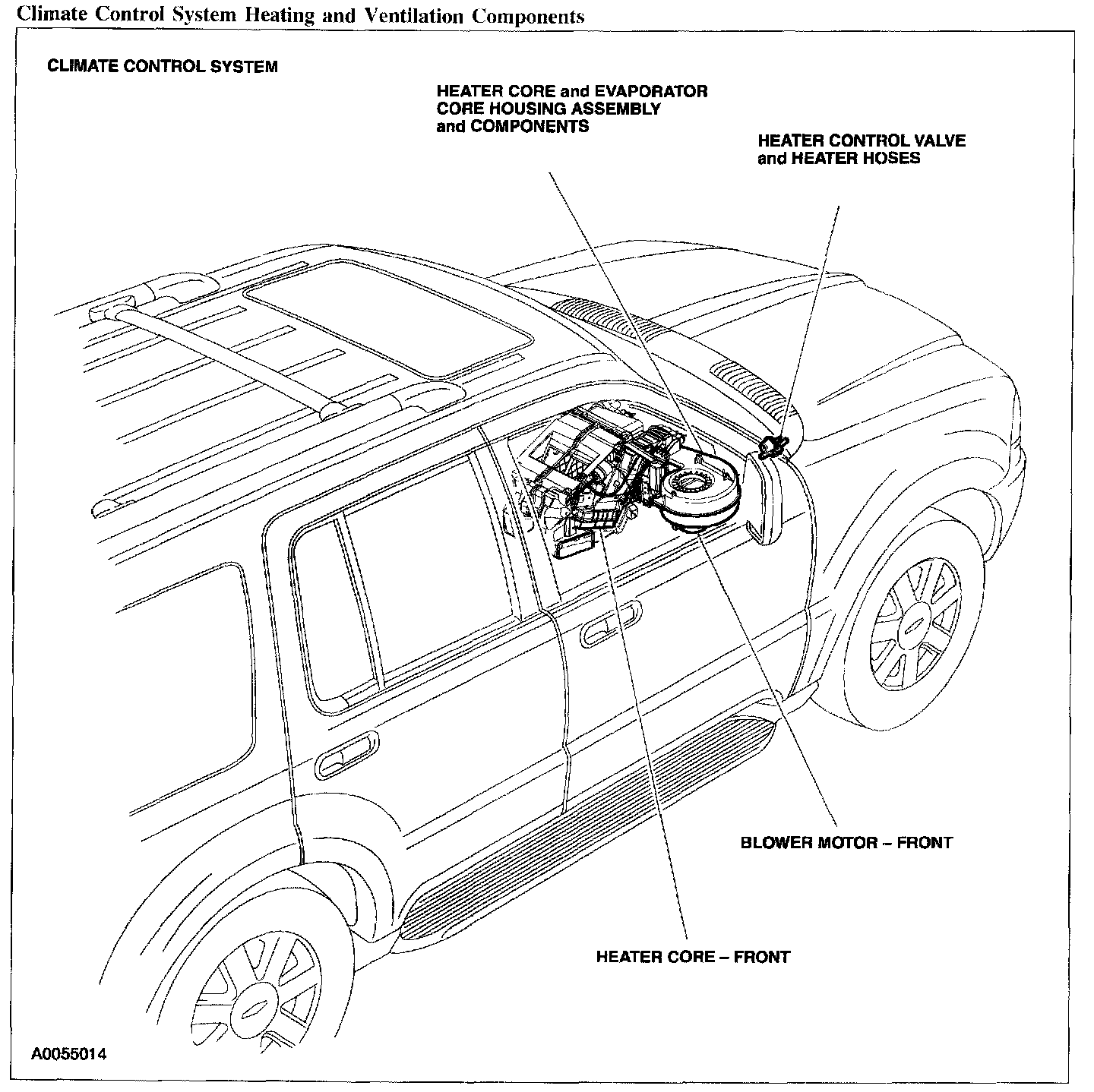 Climate Control System Heating and Ventilation Components

CLIMATE CONTROL SYSTEM

HEATER CORE and EVAPORATOR CORE HOUSING ASSEMBLY and COMPONENTS

HEATER CONTROL VALVE and HEATER HOSES

BLOWER MOTOR – FRONT

HEATER CORE – FRONT

A0055014