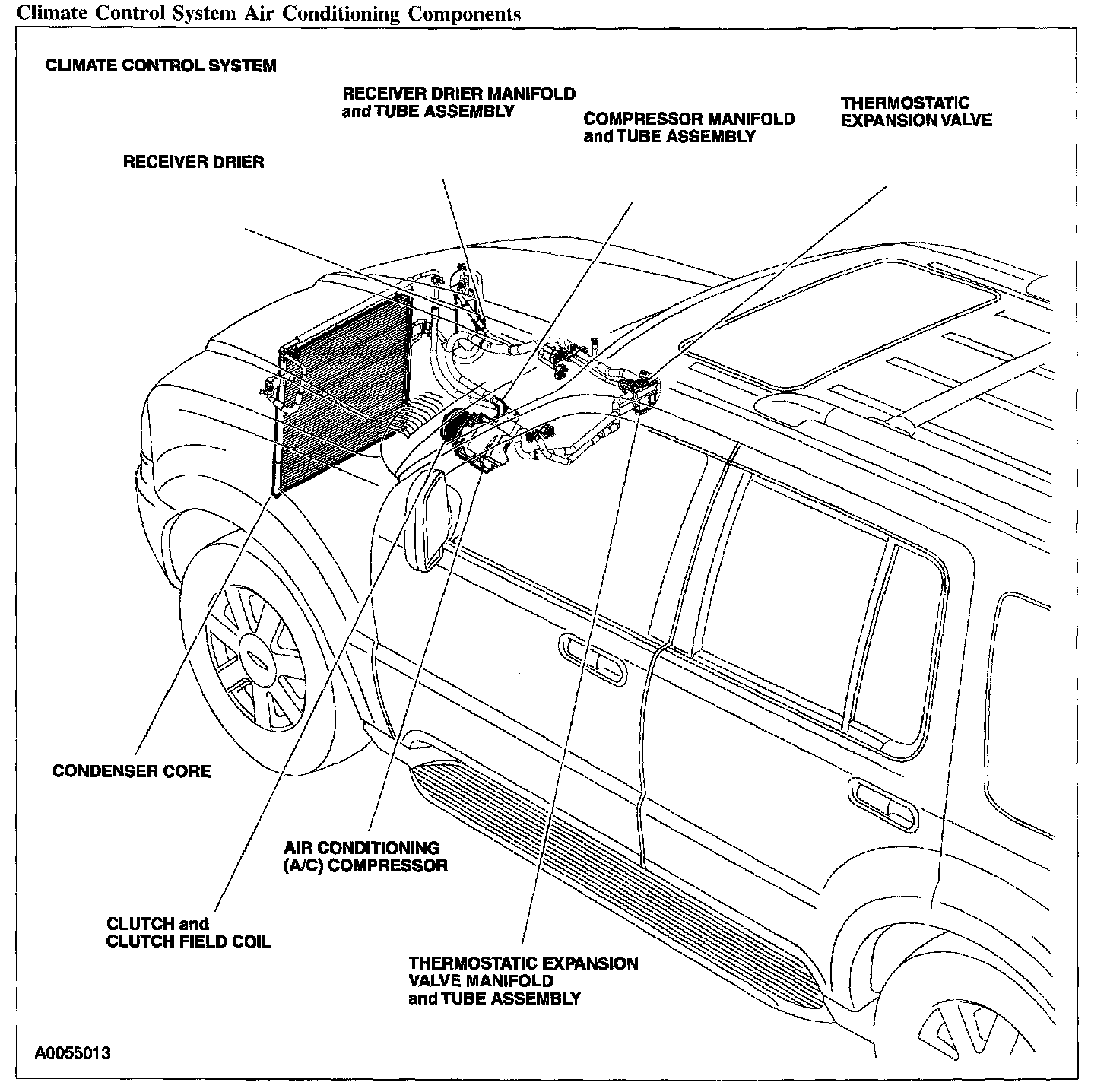 Climate Control System Air Conditioning Components

CLIMATE CONTROL SYSTEM

RECEIVER DRIER MANIFOLD and TUBE ASSEMBLY

COMPRESSOR MANIFOLD and TUBE ASSEMBLY

THERMOSTATIC EXPANSION VALVE

RECEIVER DRIER

CONDENSER CORE

AIR CONDITIONING (A/C) COMPRESSOR

CLUTCH and CLUTCH FIELD COIL

THERMOSTATIC EXPANSION VALVE MANIFOLD and TUBE ASSEMBLY

A0055013