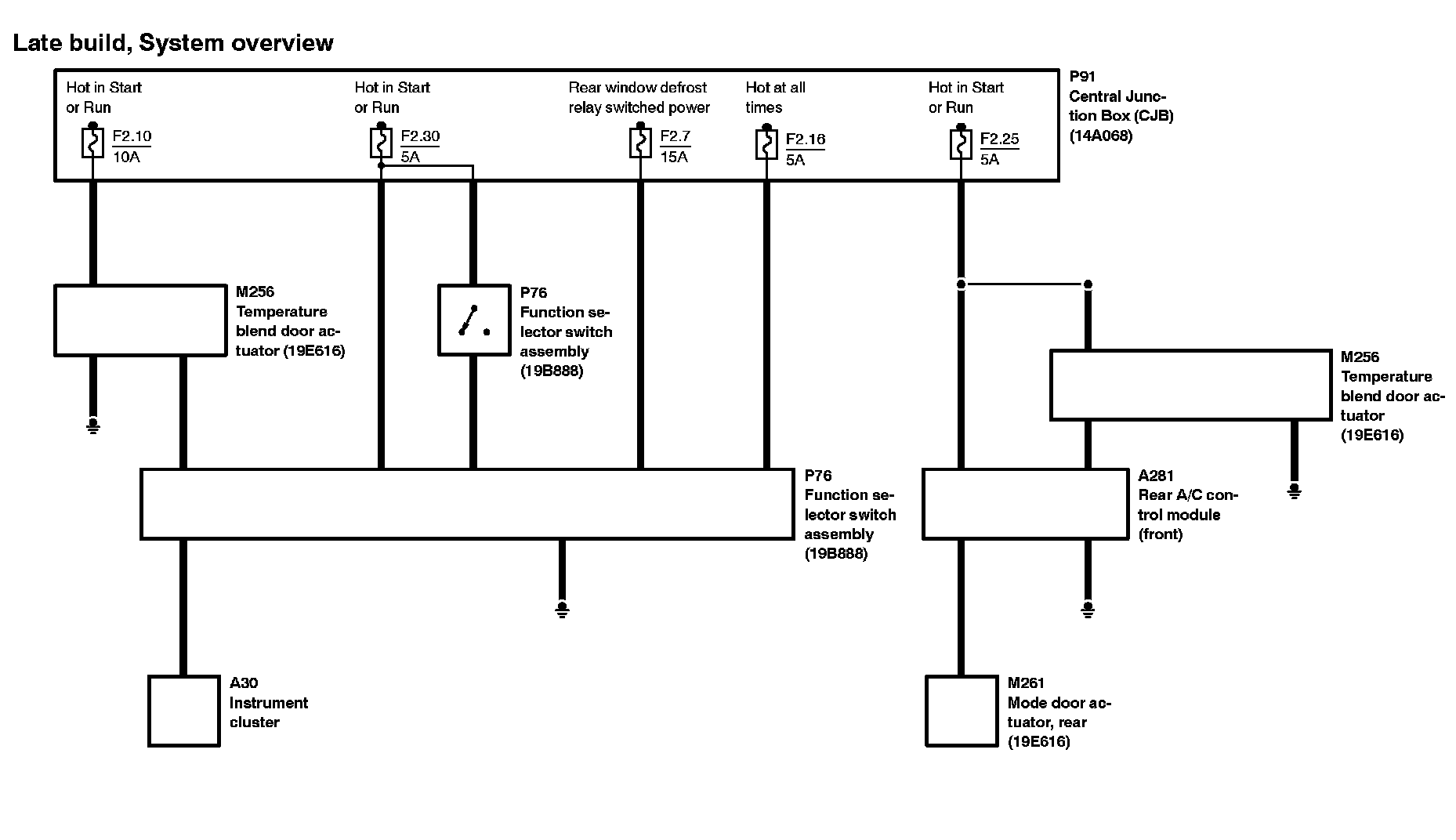 Late build, System overview

Hot in Start or Run

F2.10
10A

Hot in Start or Run

F2.30
5A

Rear window defrost relay switched power

F2.7
15A

Hot at all times

F2.16
5A

Hot in Start or Run

F2.25
5A

P91
Central Junction Box (CJB)
(14A068)

M256
Temperature blend door actuator (19E616)

P76
Function selector switch assembly
(19B888)

M256
Temperature blend door actuator
(19E616)

P76
Function selector switch assembly
(19B888)

A281
Rear A/C control module
(front)

A30
Instrument cluster

M261
Mode door actuator, rear
(19E616)