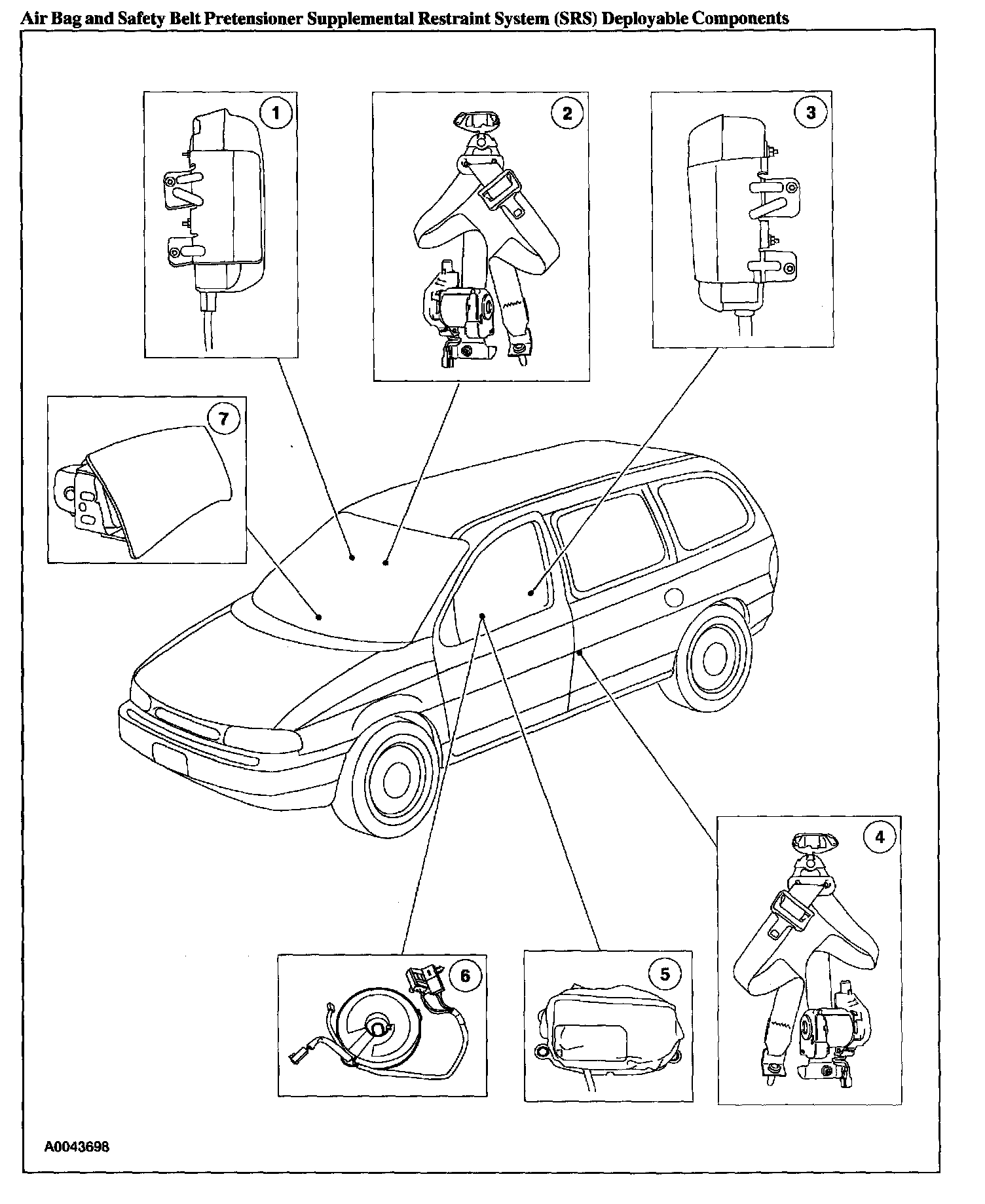 Air Bag and Safety Belt Pretensioner Supplemental Restraint System (SRS) Deployable Components

1

2

3

7

4

6

5

A0043698