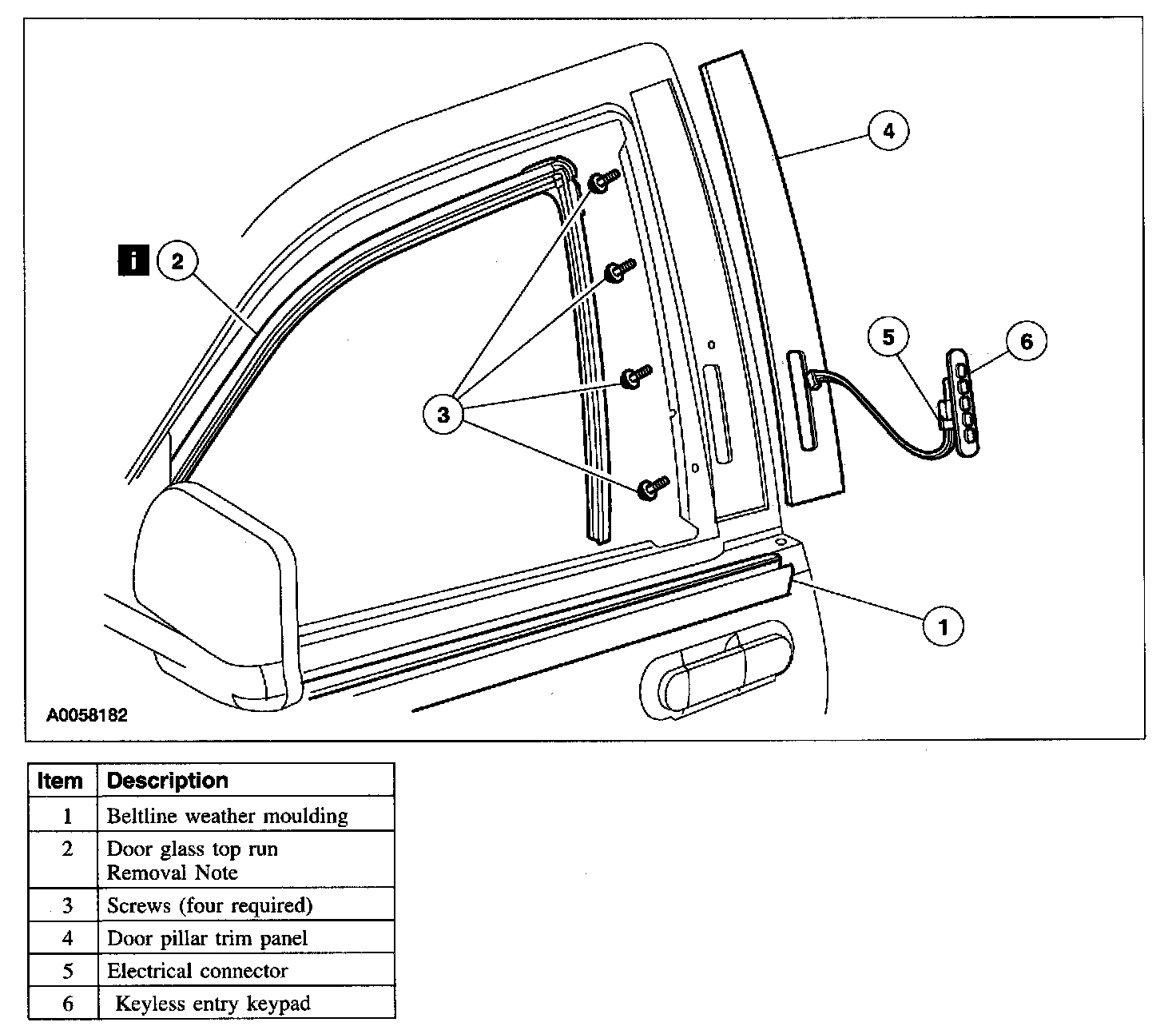 4

i 2

5

6

3

1

A0058182

| Item | Description |
|---|---|
| 1 | Beltline weather moulding |
| 2 | Door glass top run Removal Note |
| 3 | Screws (four required) |
| 4 | Door pillar trim panel |
| 5 | Electrical connector |
| 6 | Keyless entry keypad |