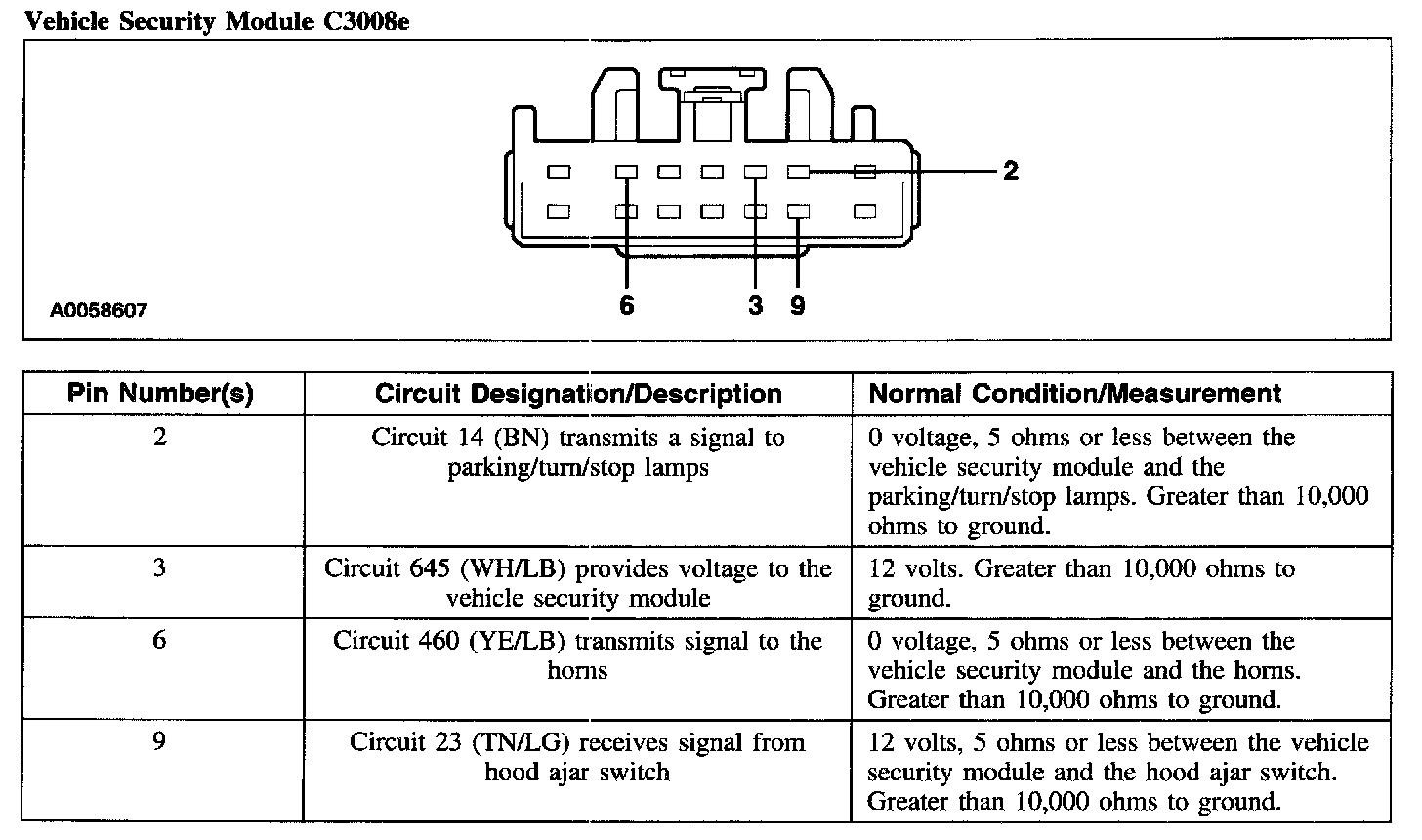 Vehicle Security Module C3008e

2

6 3 9

A0058607

| Pin Number(s) | Circuit Designation/Description | Normal Condition/Measurement |
|---|---|---|
| 2 | Circuit 14 (BN) transmits a signal to parking/turn/stop lamps | 0 voltage, 5 ohms or less between the vehicle security module and the parking/turn/stop lamps. Greater than 10,000 ohms to ground. |
| 3 | Circuit 645 (WH/LB) provides voltage to the vehicle security module | 12 volts. Greater than 10,000 ohms to ground. |
| 6 | Circuit 460 (YE/LB) transmits signal to the horns | 0 voltage, 5 ohms or less between the vehicle security module and the horns. Greater than 10,000 ohms to ground. |
| 9 | Circuit 23 (TN/LG) receives signal from hood ajar switch | 12 volts, 5 ohms or less between the vehicle security module and the hood ajar switch. Greater than 10,000 ohms to ground. |