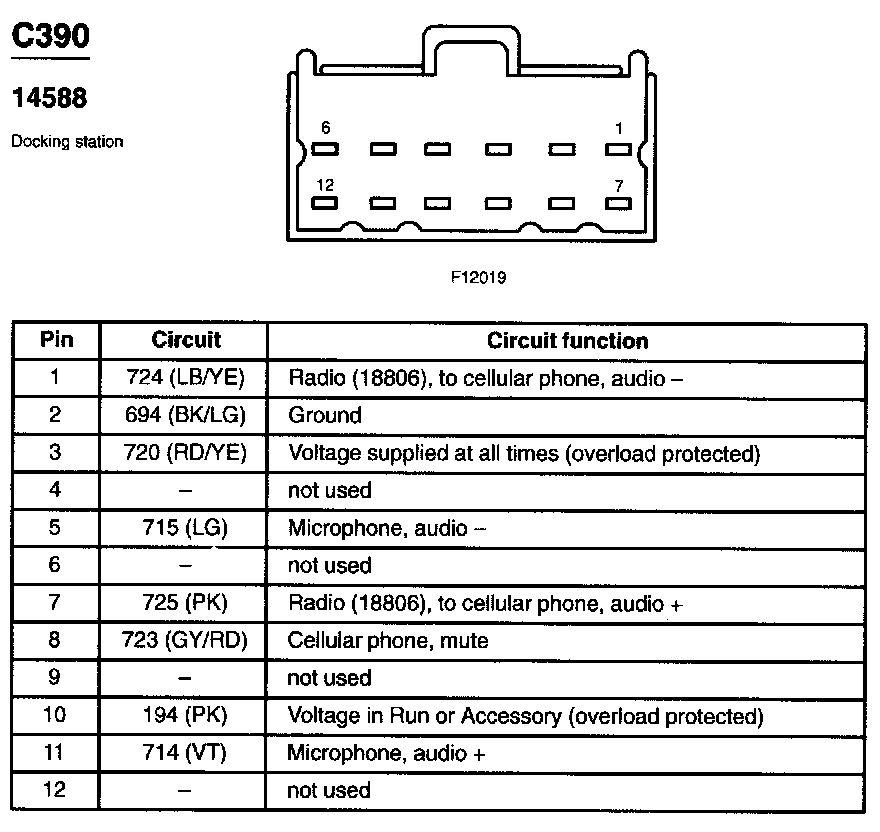 C390

14588

Docking station

6

1

12

7

F12019

| Pin | Circuit | Circuit function |
|---|---|---|
| 1 | 724 (LB/YE) | Radio (18806), to cellular phone, audio – |
| 2 | 694 (BK/LG) | Ground |
| 3 | 720 (RD/YE) | Voltage supplied at all times (overload protected) |
| 4 | – | not used |
| 5 | 715 (LG) | Microphone, audio – |
| 6 | – | not used |
| 7 | 725 (PK) | Radio (18806), to cellular phone, audio + |
| 8 | 723 (GY/RD) | Cellular phone, mute |
| 9 | – | not used |
| 10 | 194 (PK) | Voltage in Run or Accessory (overload protected) |
| 11 | 714 (VT) | Microphone, audio + |
| 12 | – | not used |