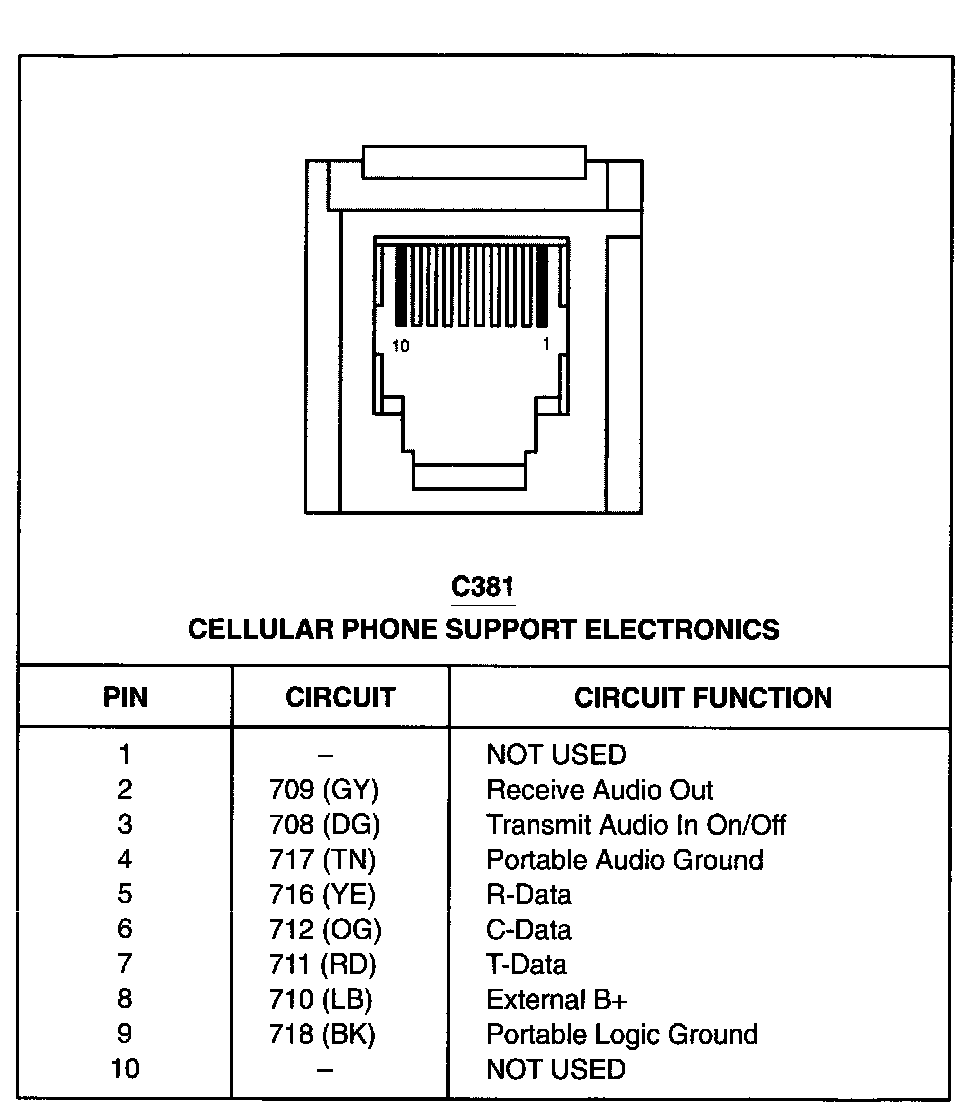 10 1

C381
CELLULAR PHONE SUPPORT ELECTRONICS

| PIN | CIRCUIT | CIRCUIT FUNCTION |
|---|---|---|
| 1 | – | NOT USED |
| 2 | 709 (GY) | Receive Audio Out |
| 3 | 708 (DG) | Transmit Audio In On/Off |
| 4 | 717 (TN) | Portable Audio Ground |
| 5 | 716 (YE) | R-Data |
| 6 | 712 (OG) | C-Data |
| 7 | 711 (RD) | T-Data |
| 8 | 710 (LB) | External B+ |
| 9 | 718 (BK) | Portable Logic Ground |
| 10 | – | NOT USED |