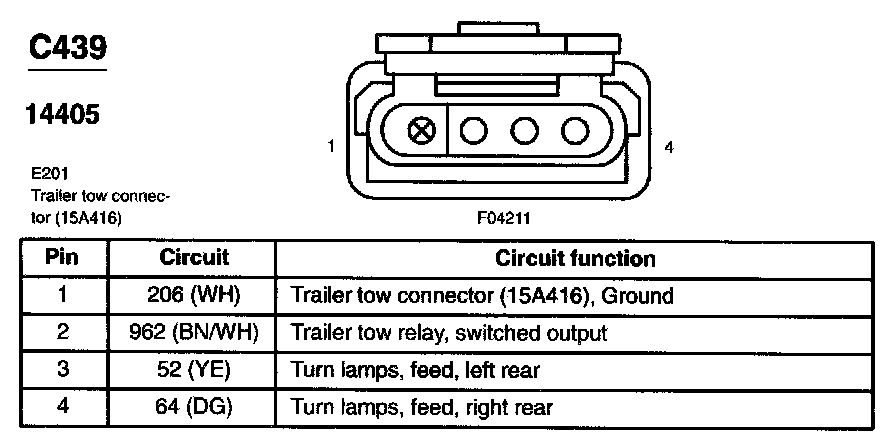 C439

14405

E201
Trailer tow connector (15A416)

1

4

F04211

| Pin | Circuit | Circuit function |
|---|---|---|
| 1 | 206 (WH) | Trailer tow connector (15A416), Ground |
| 2 | 962 (BN/WH) | Trailer tow relay, switched output |
| 3 | 52 (YE) | Turn lamps, feed, left rear |
| 4 | 64 (DG) | Turn lamps, feed, right rear |