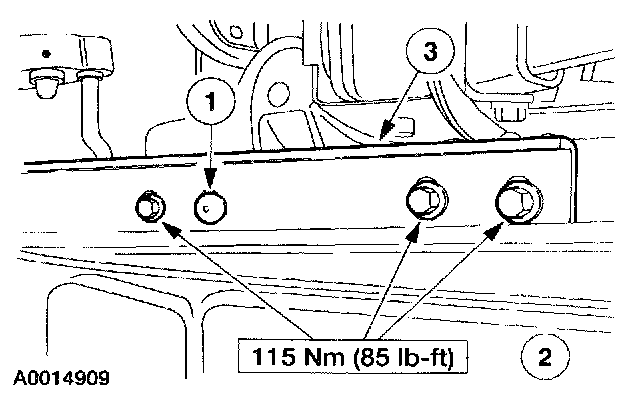 3

1

115 Nm (85 lb-ft)

2

A0014909