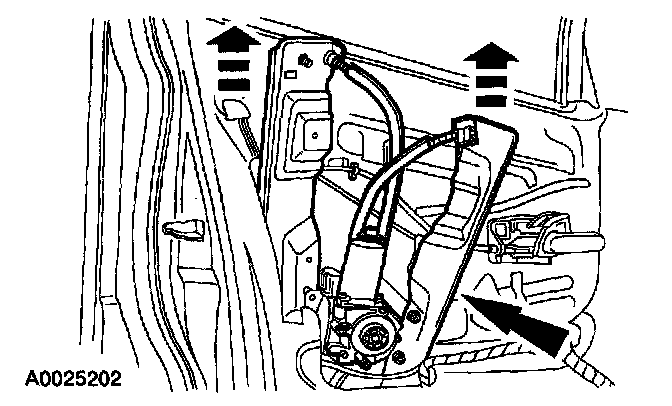 A0025202