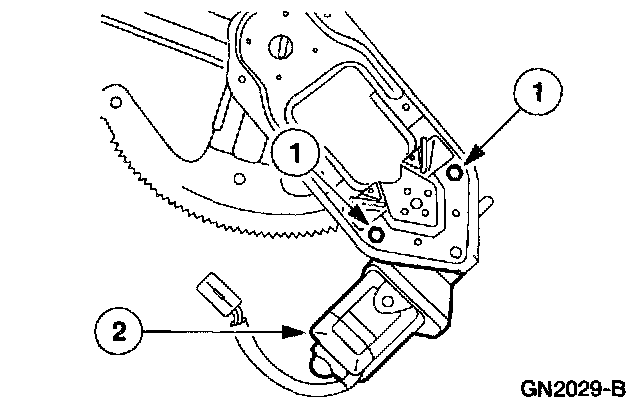 1
1
2
GN2029-B