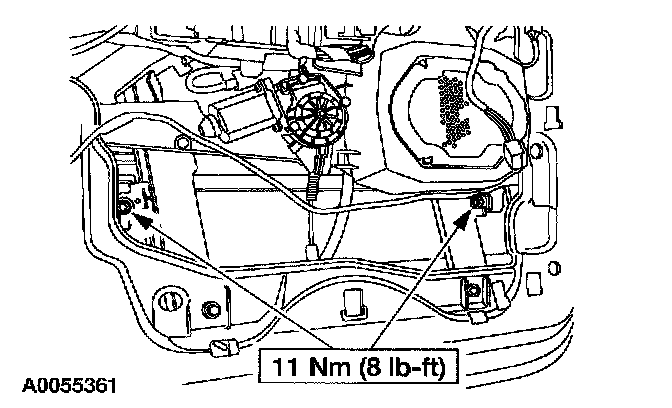 11 Nm (8 lb-ft)

A0055361