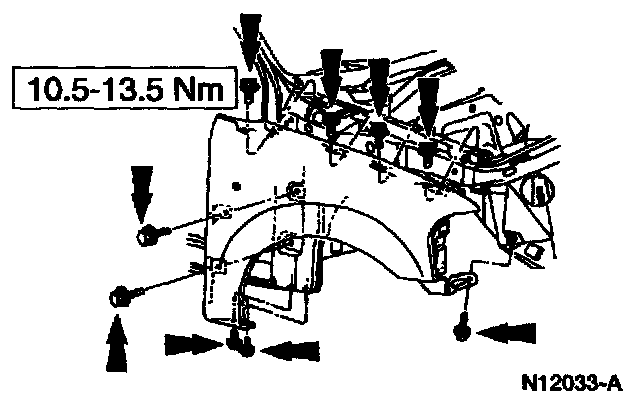 10.5-13.5 Nm

N12033-A