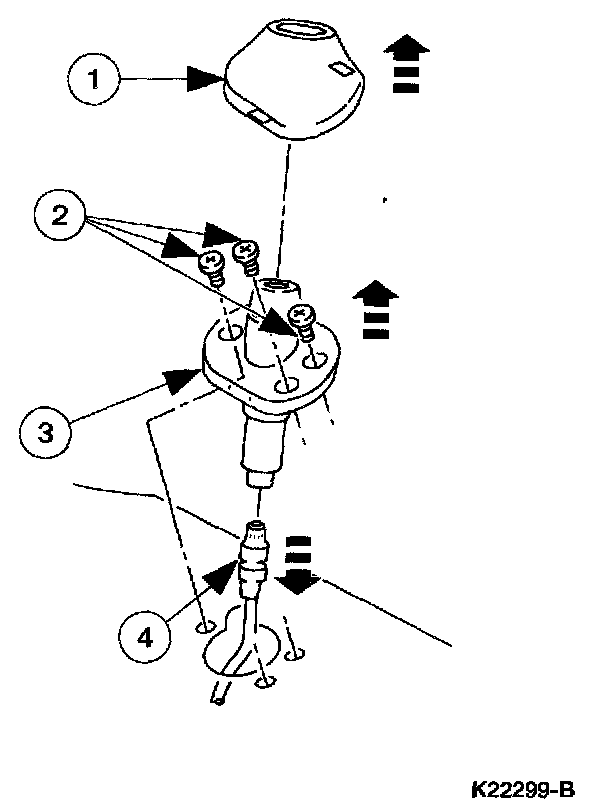 1
2
3
4
K22299-B