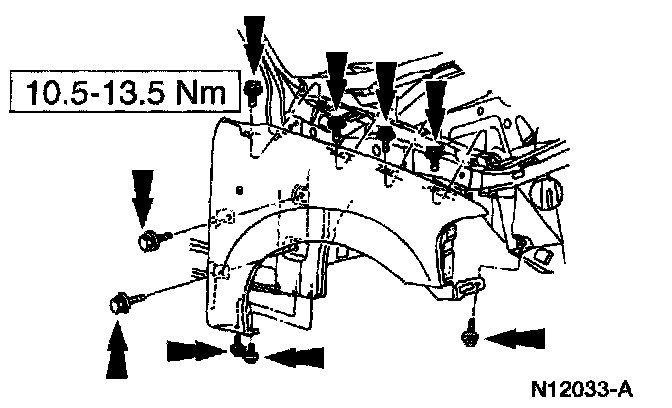 10.5-13.5 Nm

N12033-A