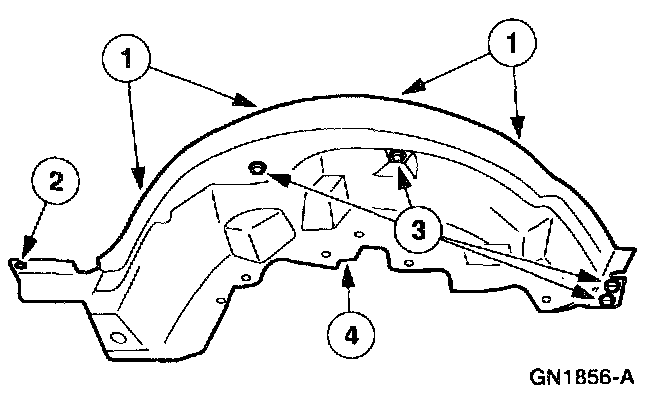 1
1
2
3
4
GN1856-A