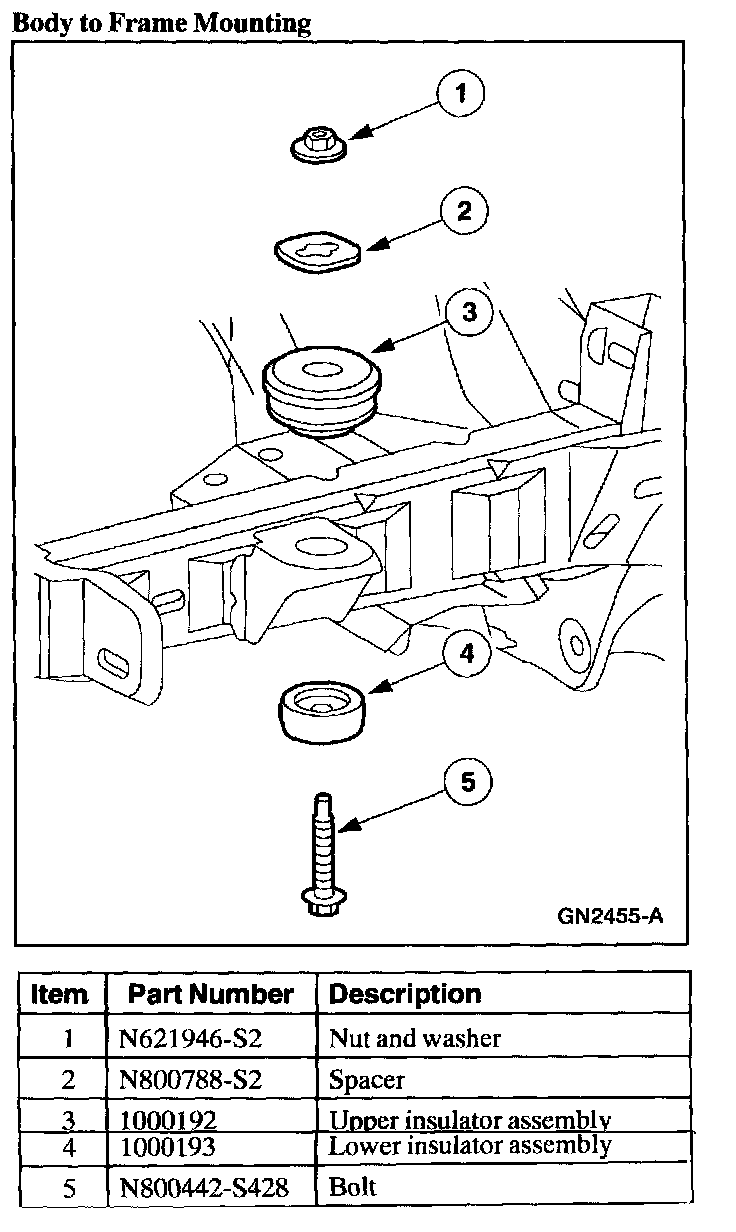 Body to Frame Mounting

1

2

3

4

5

GN2455-A

| Item | Part Number | Description |
|---|---|---|
| 1 | N621946-S2 | Nut and washer |
| 2 | N800788-S2 | Spacer |
| 3 | 1000192 | Upper insulator assembly |
| 4 | 1000193 | Lower insulator assembly |
| 5 | N800442-S428 | Bolt |