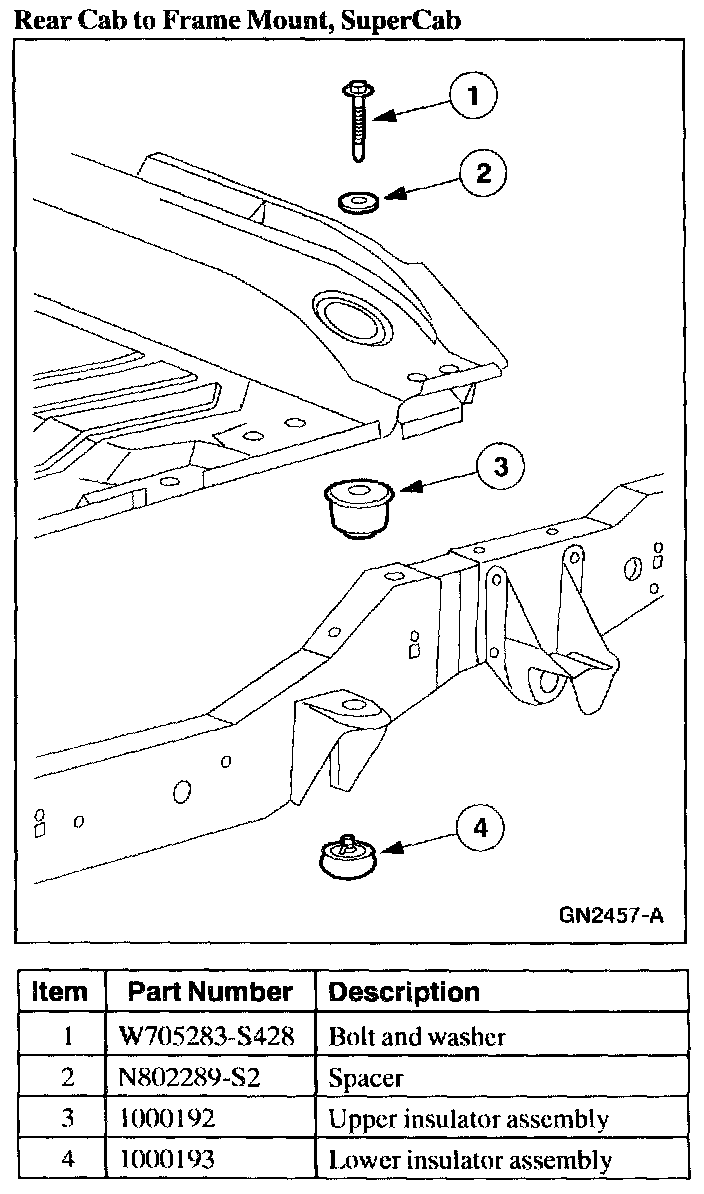 Rear Cab to Frame Mount, SuperCab

1

2

3

4

GN2457-A

| Item | Part Number | Description |
|---|---|---|
| 1 | W705283-S428 | Bolt and washer |
| 2 | N802289-S2 | Spacer |
| 3 | 1000192 | Upper insulator assembly |
| 4 | 1000193 | Lower insulator assembly |