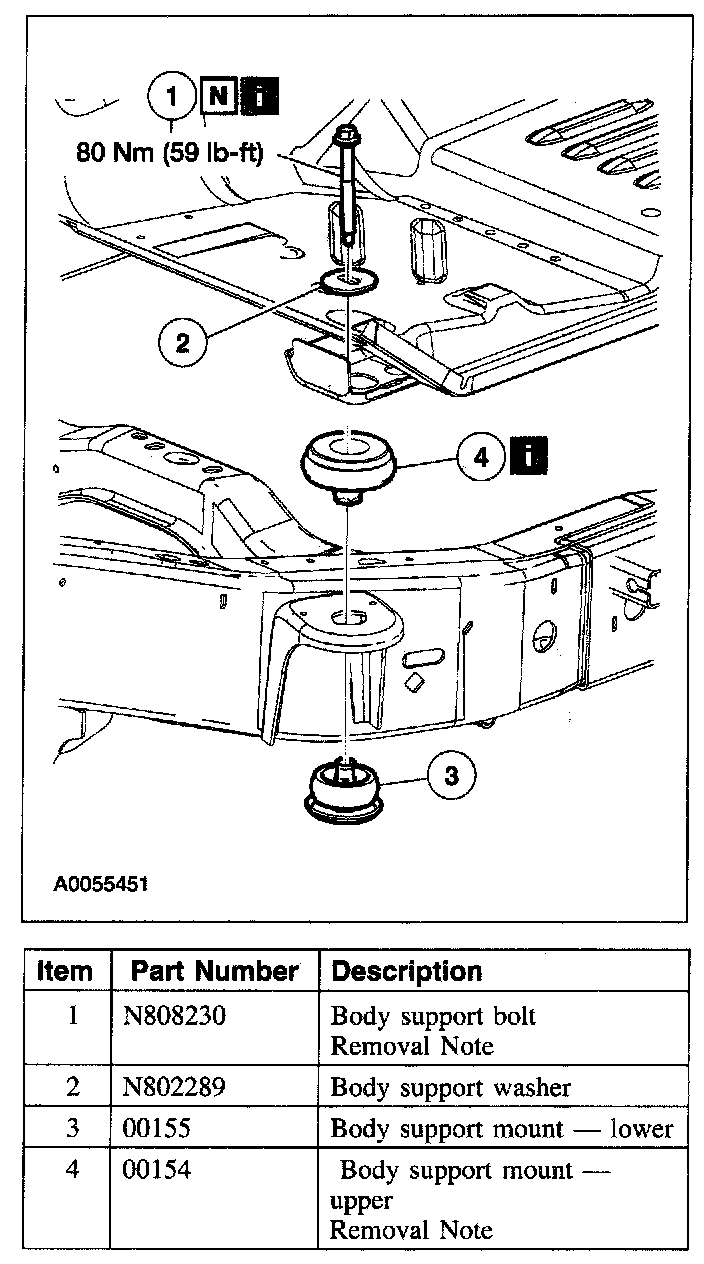 1 N i
80 Nm (59 lb-ft)

2

4 i

3

A0055451

| Item | Part Number | Description |
|---|---|---|
| 1 | N808230 | Body support bolt Removal Note |
| 2 | N802289 | Body support washer |
| 3 | 00155 | Body support mount — lower |
| 4 | 00154 | Body support mount — upper Removal Note |