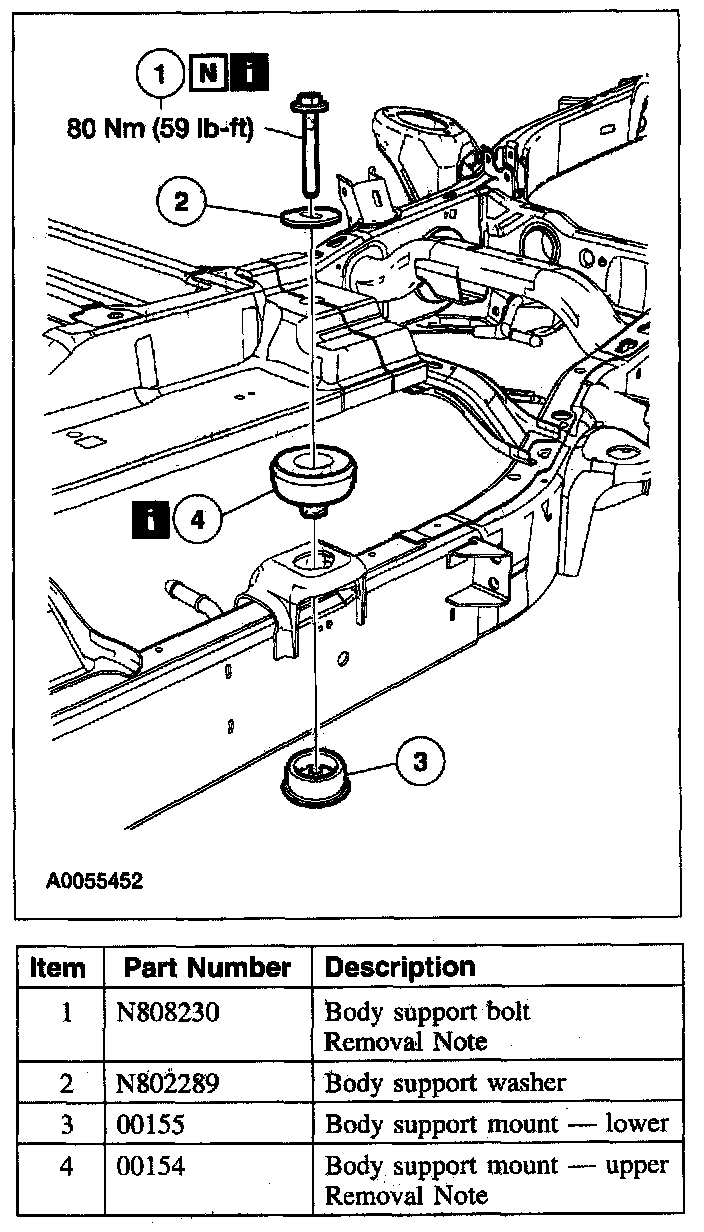 1 N i
80 Nm (59 lb-ft)

2

i 4

3

A0055452

| Item | Part Number | Description |
|---|---|---|
| 1 | N808230 | Body support bolt Removal Note |
| 2 | N802289 | Body support washer |
| 3 | 00155 | Body support mount — lower |
| 4 | 00154 | Body support mount — upper Removal Note |