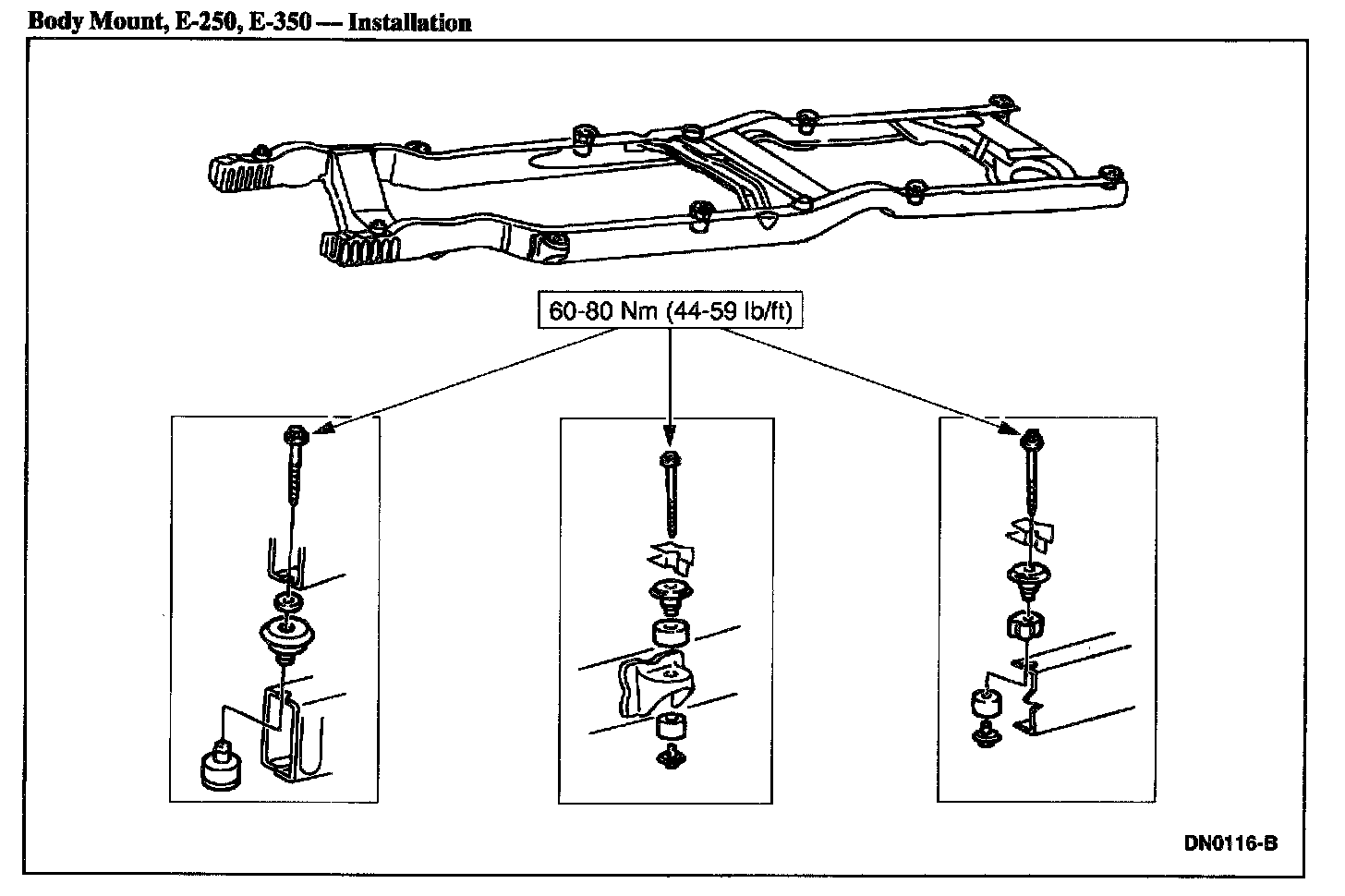 Body Mount, E-250, E-350 — Installation

60-80 Nm (44-59 lb/ft)

DN0116-B