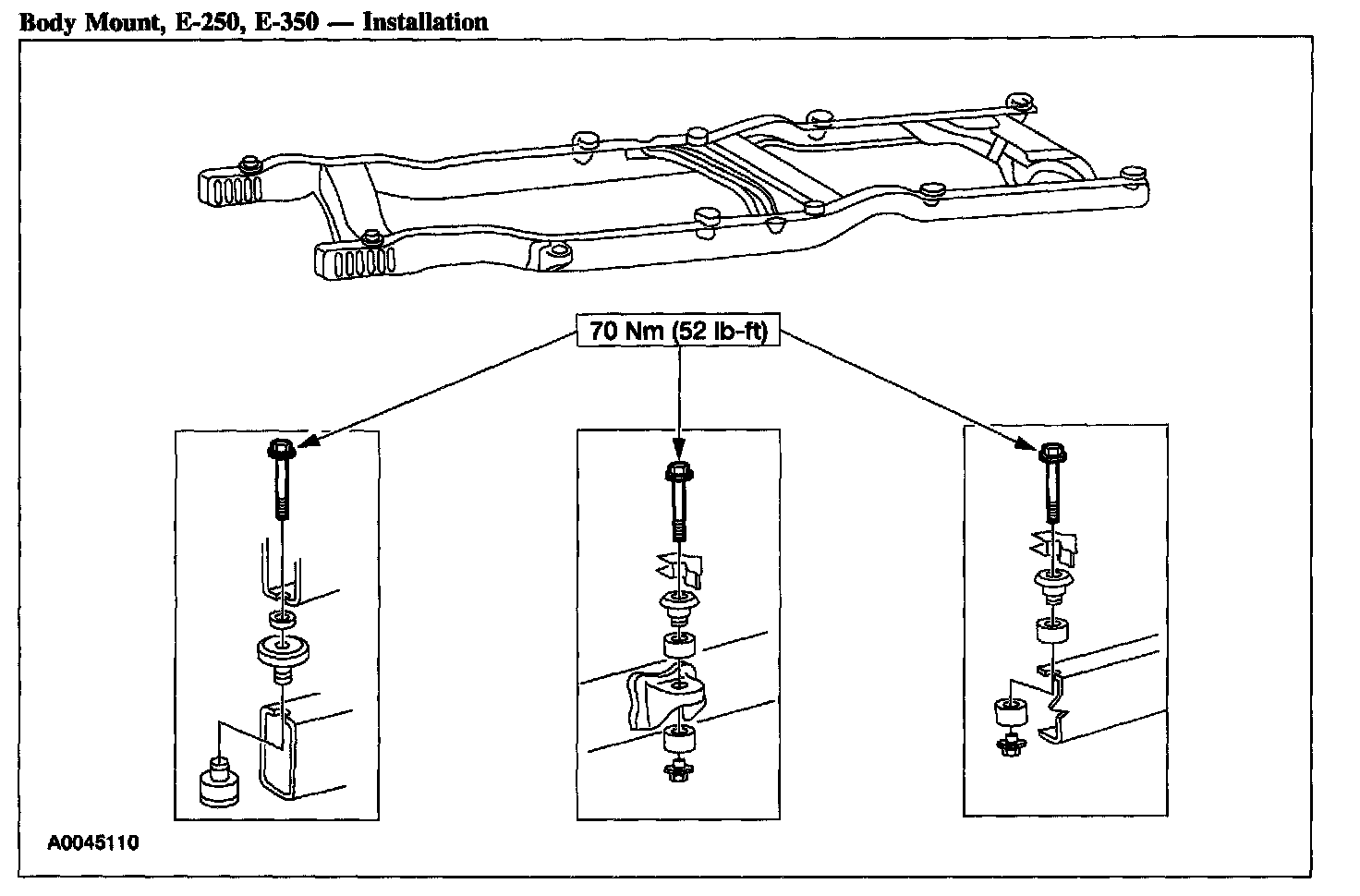 Body Mount, E-250, E-350 — Installation

70 Nm (52 lb-ft)

A0045110