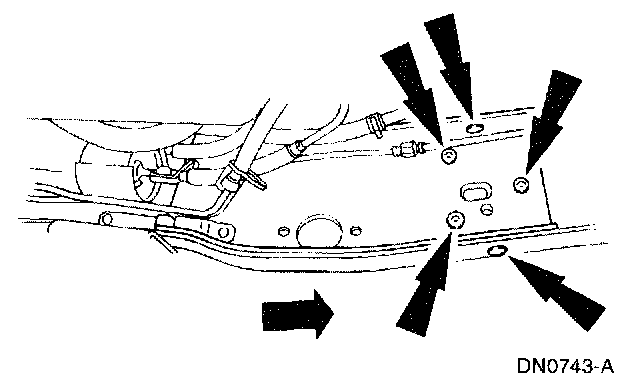 DN0743-A