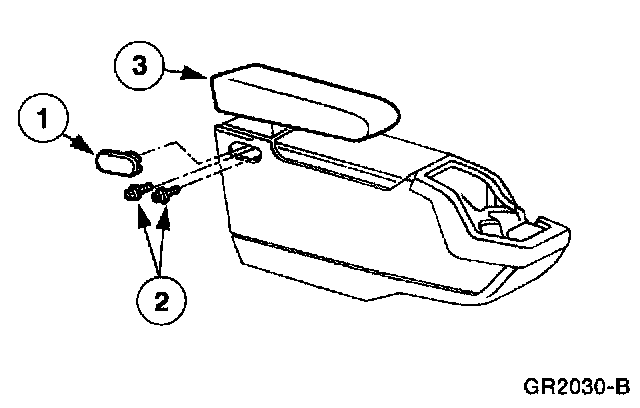 3
1
2
GR2030-B