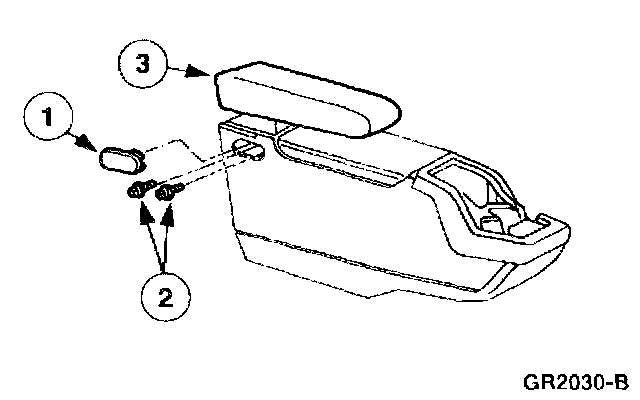 3

1

2

GR2030-B