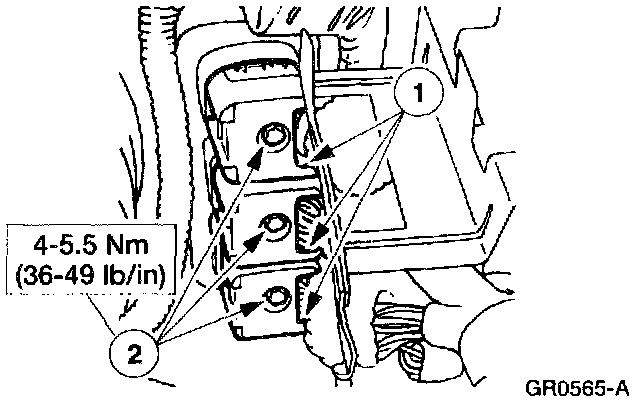 1

4-5.5 Nm
(36-49 lb/in)

2

GR0565-A