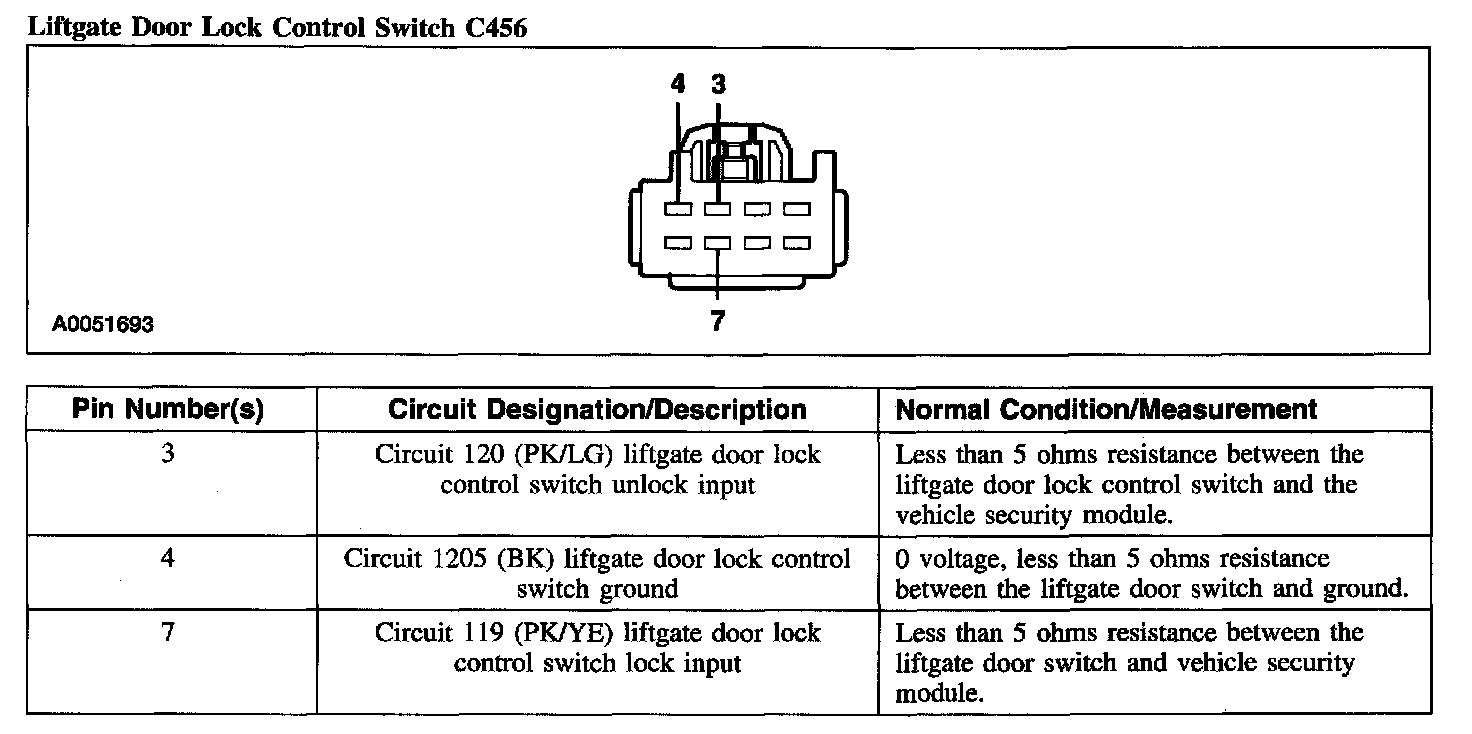 Liftgate Door Lock Control Switch C456

4 3

7

A0051693

| Pin Number(s) | Circuit Designation/Description | Normal Condition/Measurement |
|---|---|---|
| 3 | Circuit 120 (PK/LG) liftgate door lock control switch unlock input | Less than 5 ohms resistance between the liftgate door lock control switch and the vehicle security module. |
| 4 | Circuit 1205 (BK) liftgate door lock control switch ground | 0 voltage, less than 5 ohms resistance between the liftgate door switch and ground. |
| 7 | Circuit 119 (PK/YE) liftgate door lock control switch lock input | Less than 5 ohms resistance between the liftgate door switch and vehicle security module. |