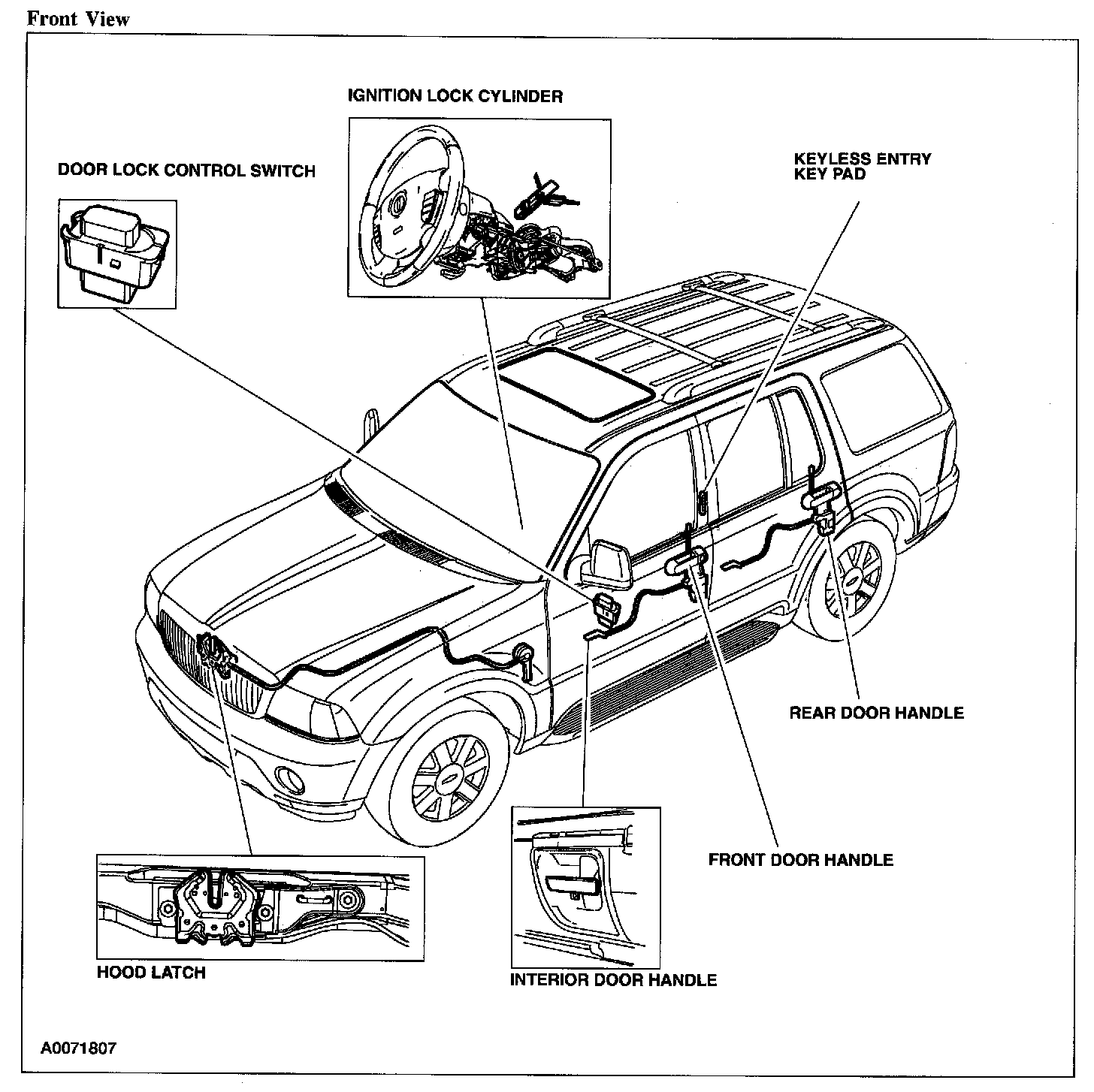 Front View

IGNITION LOCK CYLINDER

DOOR LOCK CONTROL SWITCH

KEYLESS ENTRY KEY PAD

REAR DOOR HANDLE

FRONT DOOR HANDLE

HOOD LATCH

INTERIOR DOOR HANDLE

A0071807