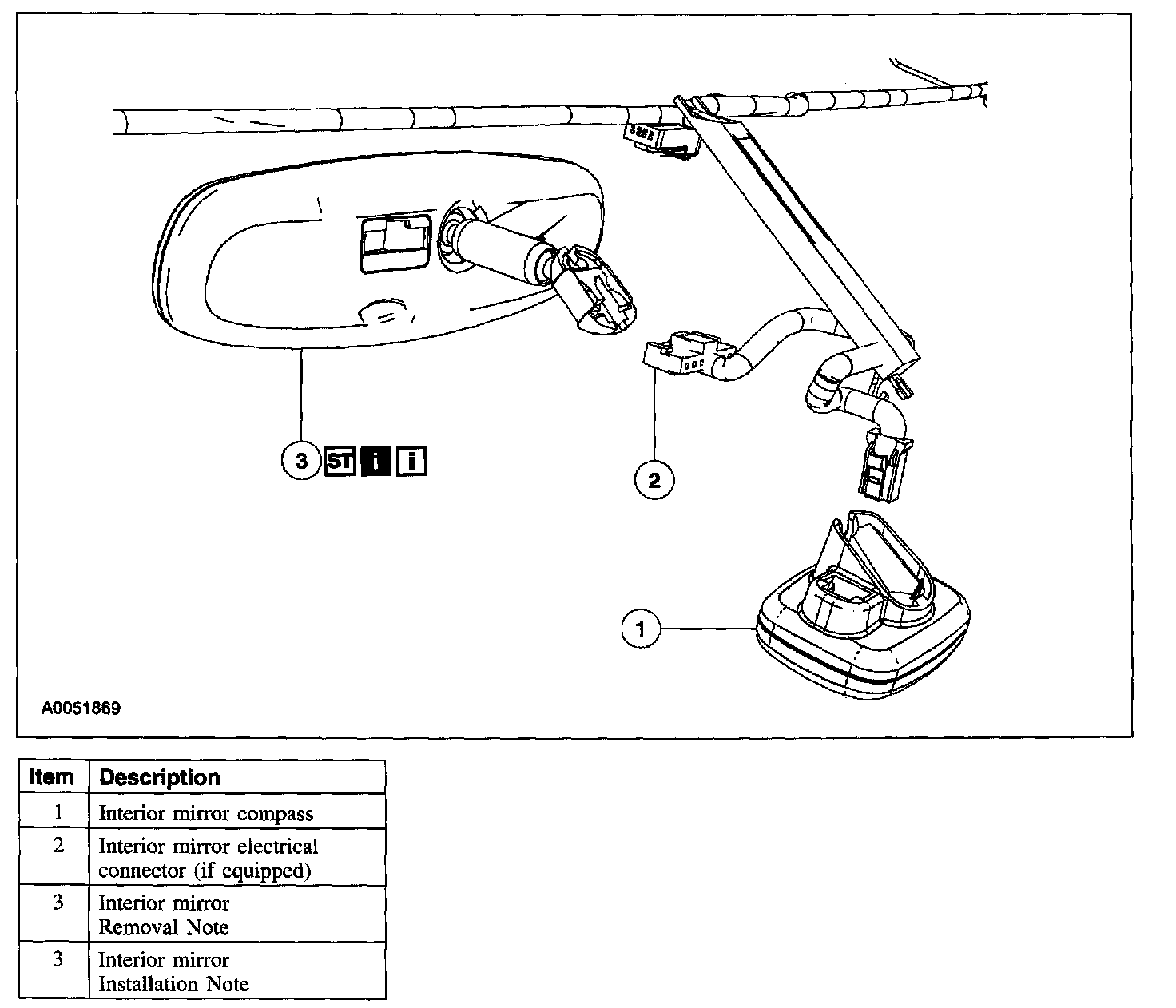 3 ST i i

2

1

A0051869

| Item | Description |
|---|---|
| 1 | Interior mirror compass |
| 2 | Interior mirror electrical connector (if equipped) |
| 3 | Interior mirror Removal Note |
| 3 | Interior mirror Installation Note |