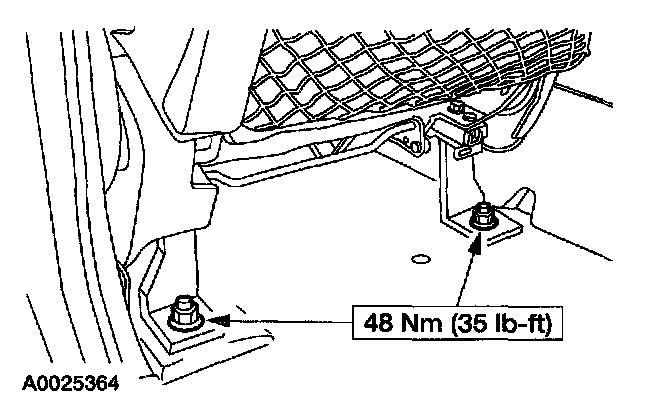 48 Nm (35 lb-ft)

A0025364