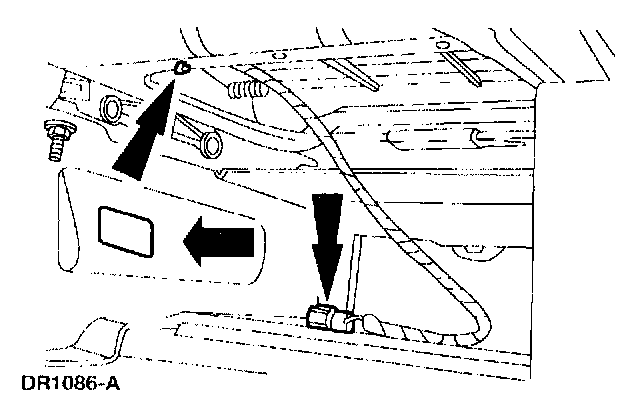 DR1086-A