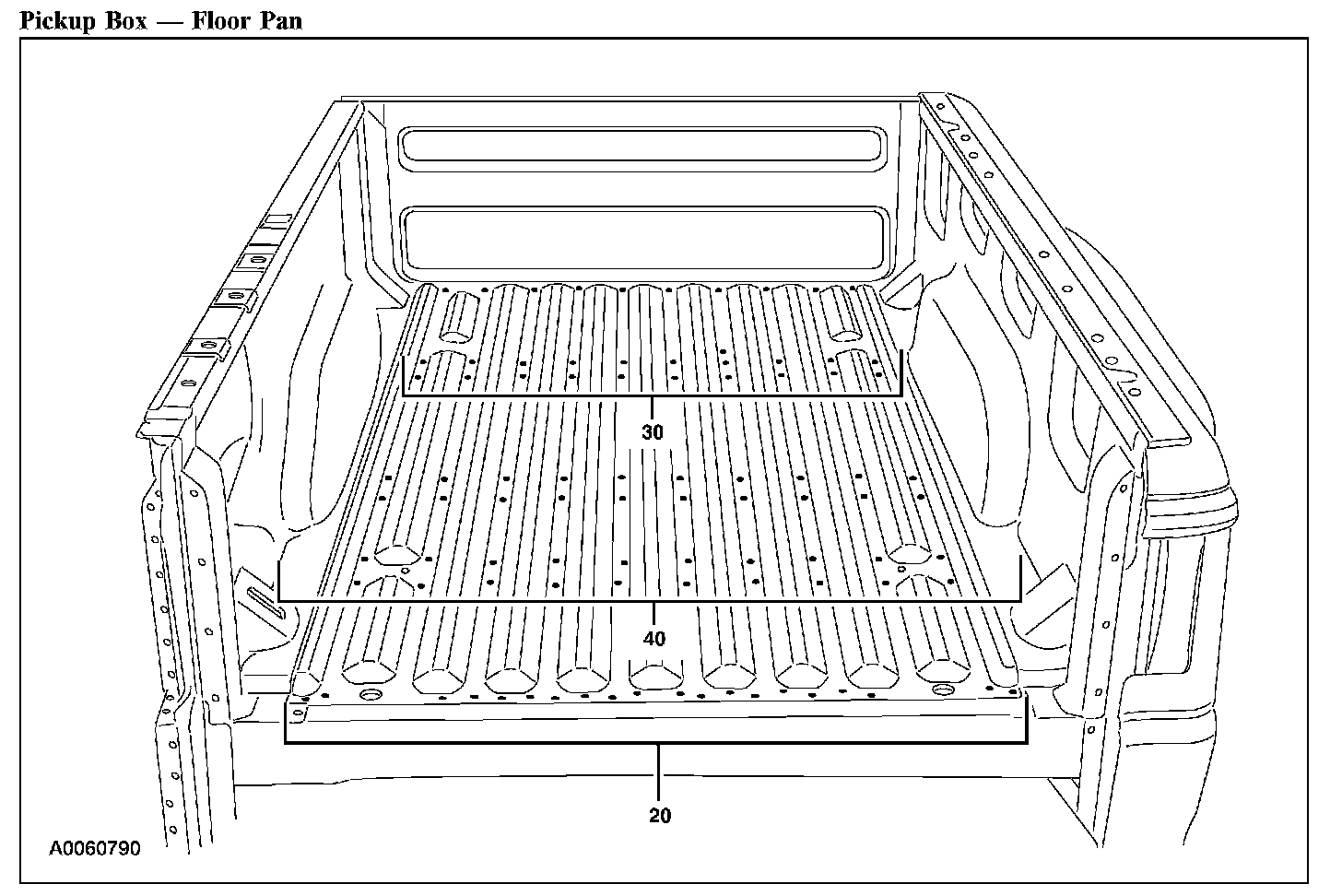 Pickup Box — Floor Pan

30

40

20

A0060790