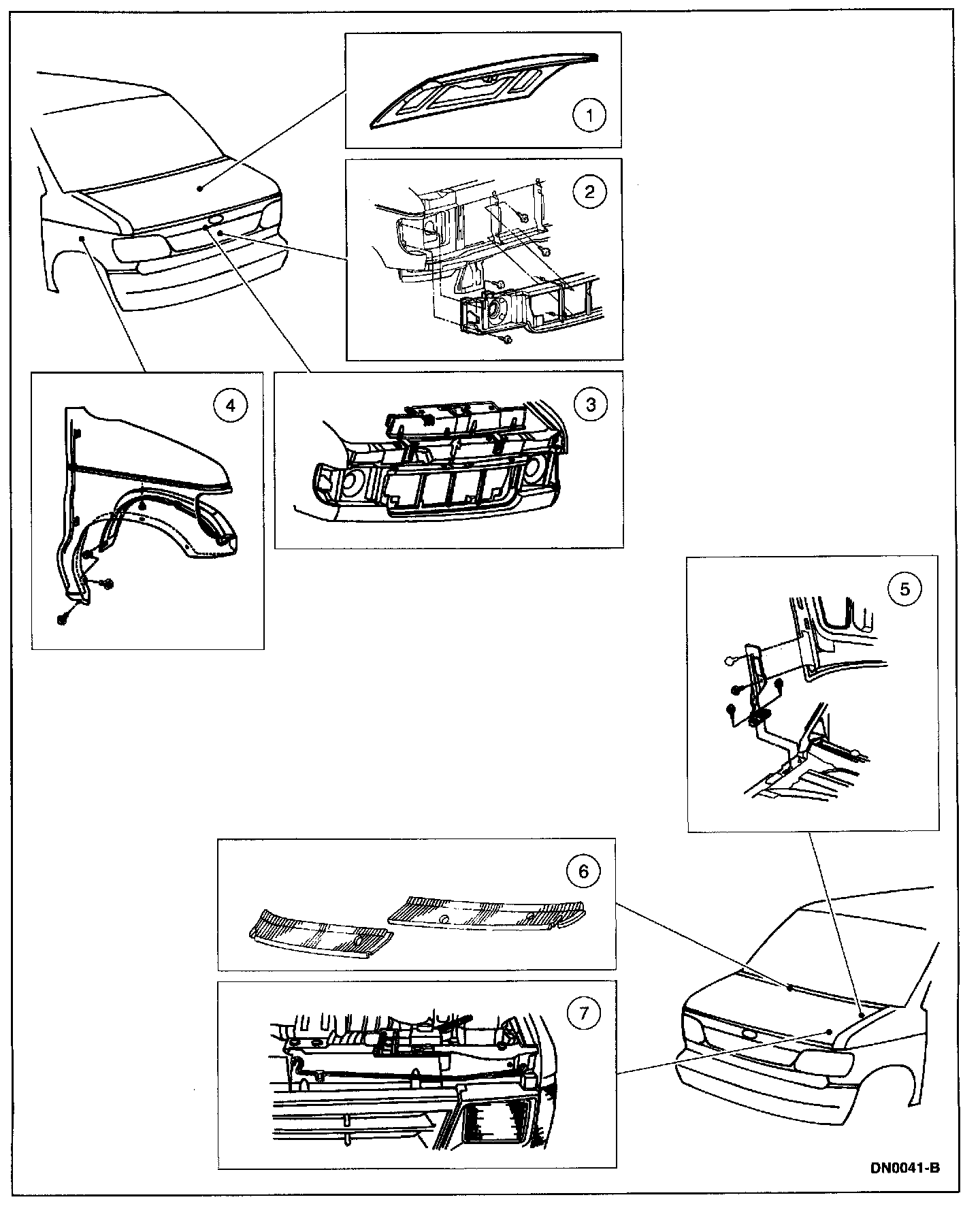 1

2

4

3

5

6

7

DN0041-B