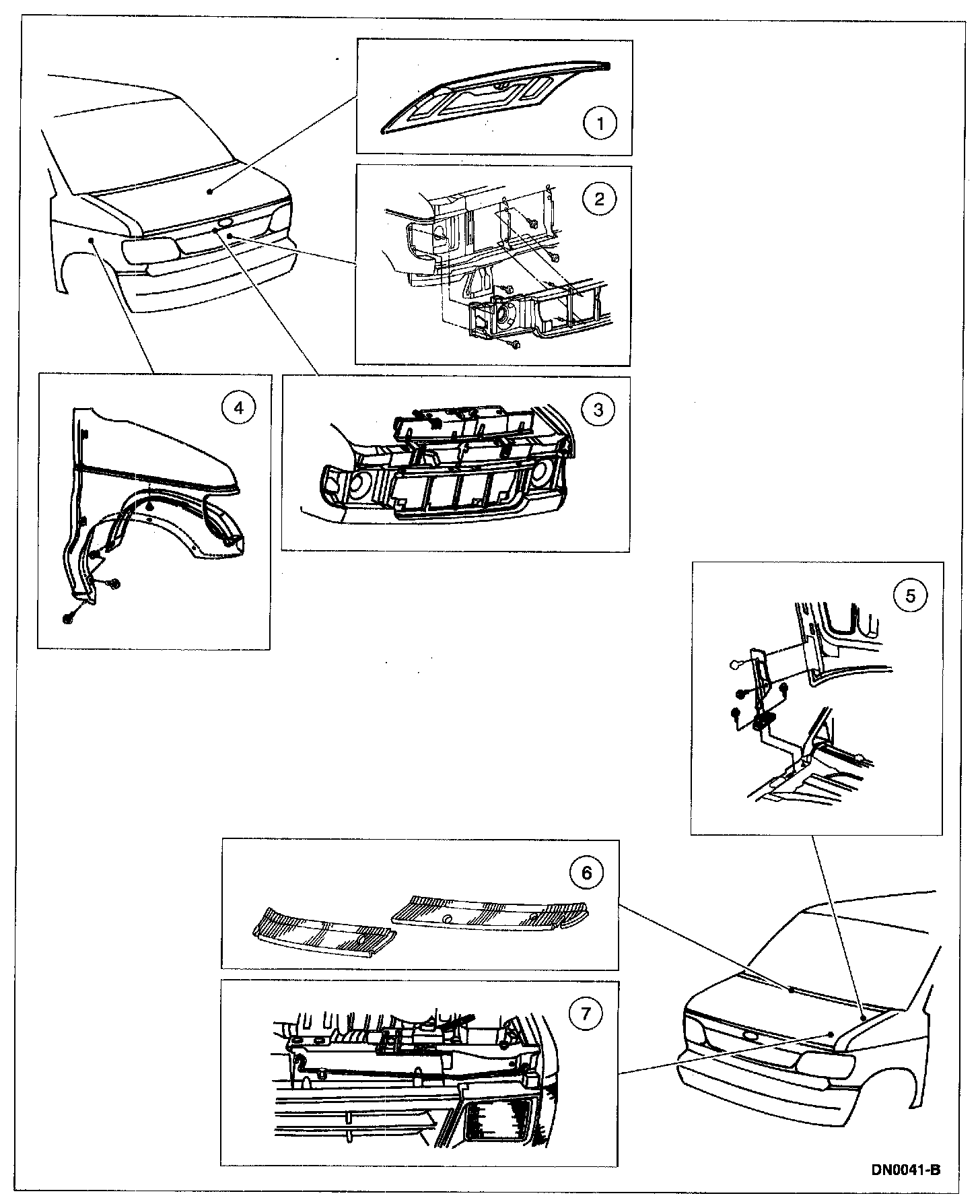 1

2

4

3

5

6

7

DN0041-B