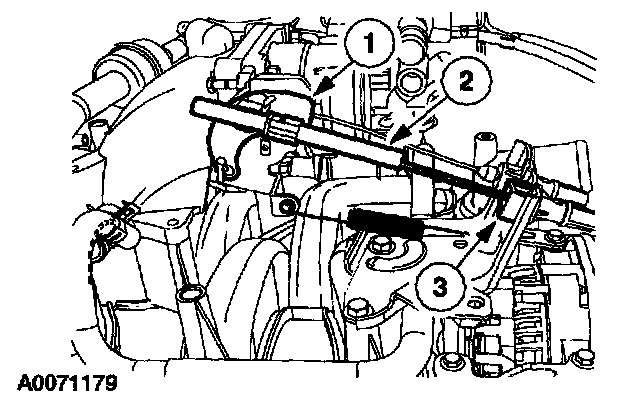 1
2
3
A0071179