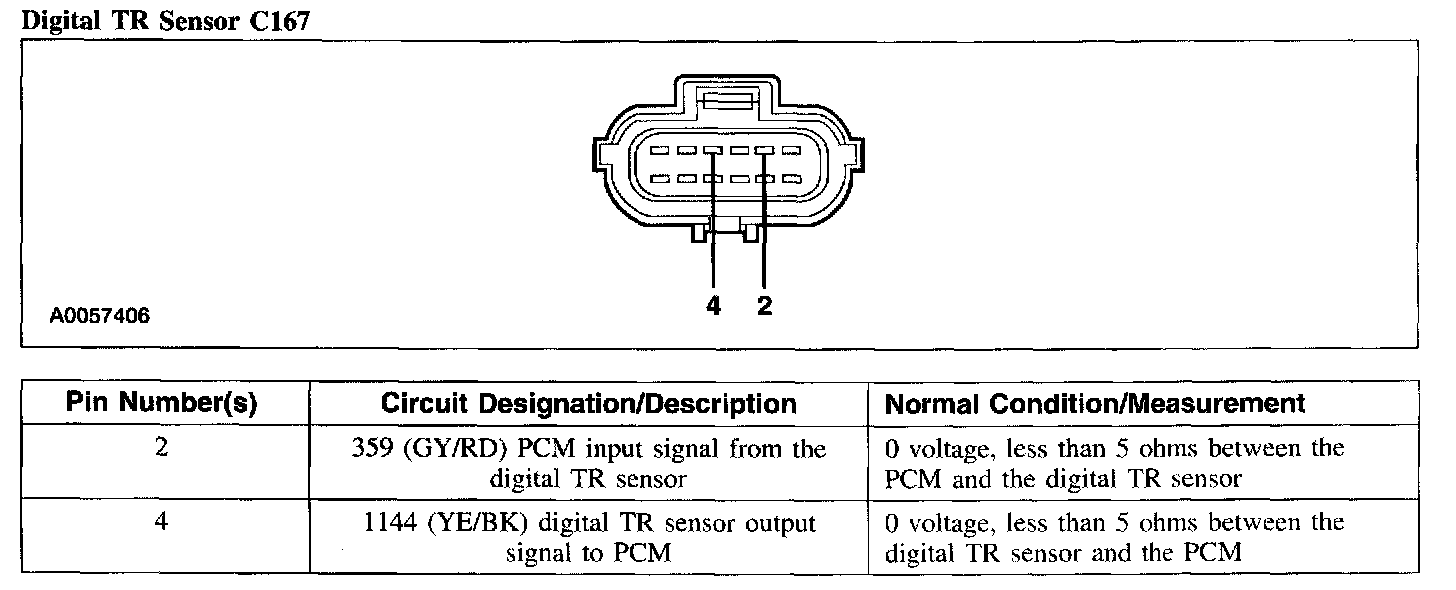 Digital TR Sensor C167

4 2

A0057406

| Pin Number(s) | Circuit Designation/Description | Normal Condition/Measurement |
|---|---|---|
| 2 | 359 (GY/RD) PCM input signal from the digital TR sensor | 0 voltage, less than 5 ohms between the PCM and the digital TR sensor |
| 4 | 1144 (YE/BK) digital TR sensor output signal to PCM | 0 voltage, less than 5 ohms between the digital TR sensor and the PCM |