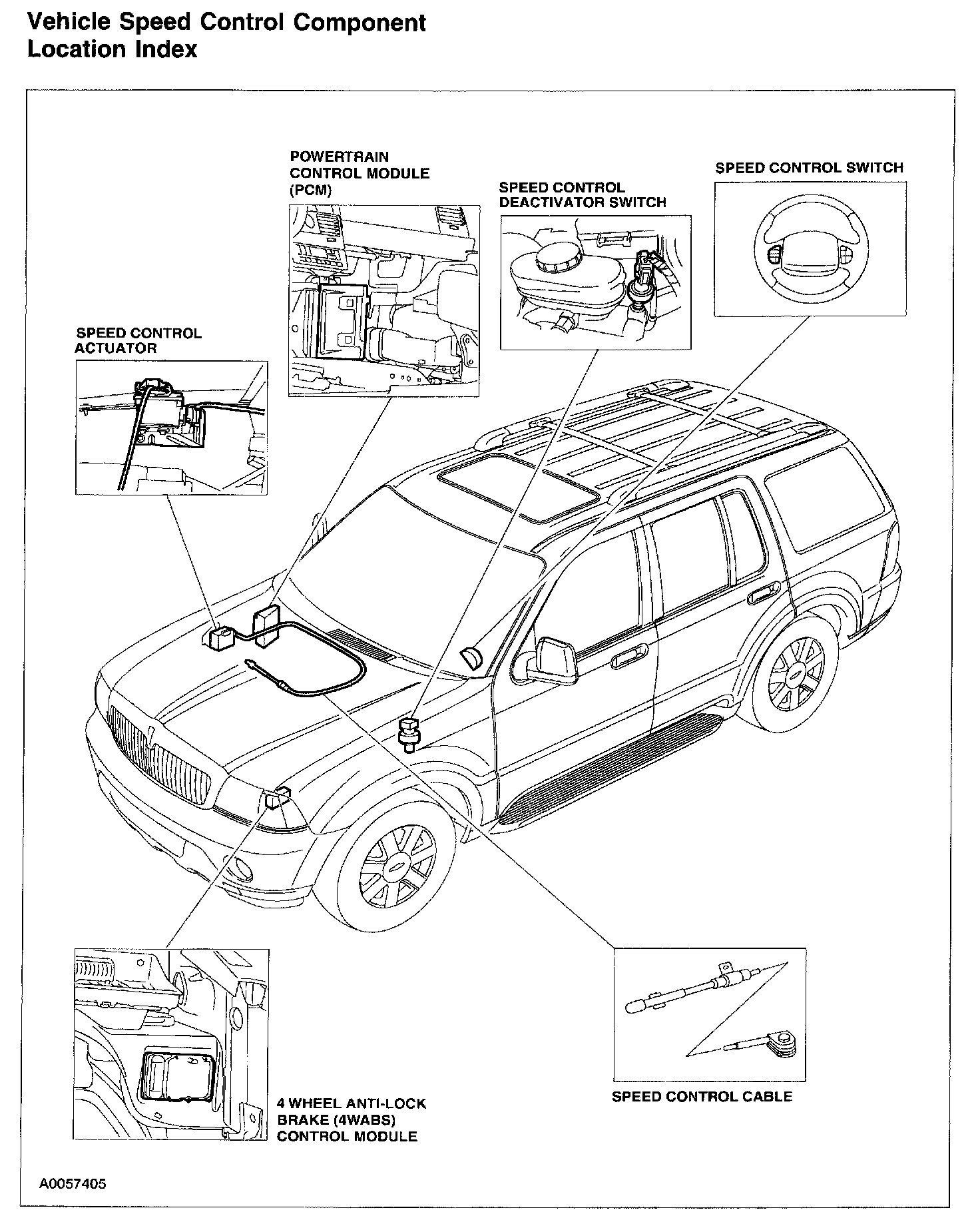 Vehicle Speed Control Component Location Index

POWERTRAIN CONTROL MODULE (PCM)

SPEED CONTROL DEACTIVATOR SWITCH

SPEED CONTROL SWITCH

SPEED CONTROL ACTUATOR

4 WHEEL ANTI-LOCK BRAKE (4WABS) CONTROL MODULE

SPEED CONTROL CABLE

A0057405