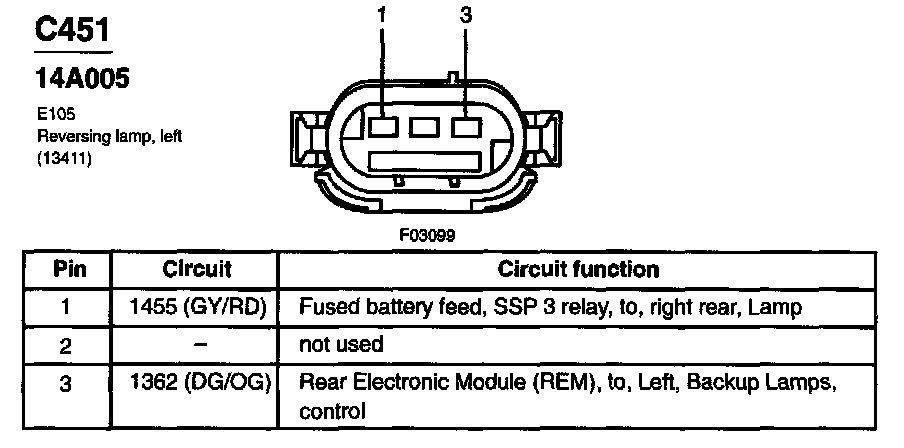 C451

14A005

E105
Reversing lamp, left
(13411)

1 3

F03099

| Pin | Circuit | Circuit function |
|---|---|---|
| 1 | 1455 (GY/RD) | Fused battery feed, SSP 3 relay, to, right rear, Lamp |
| 2 | – | not used |
| 3 | 1362 (DG/OG) | Rear Electronic Module (REM), to, Left, Backup Lamps, control |