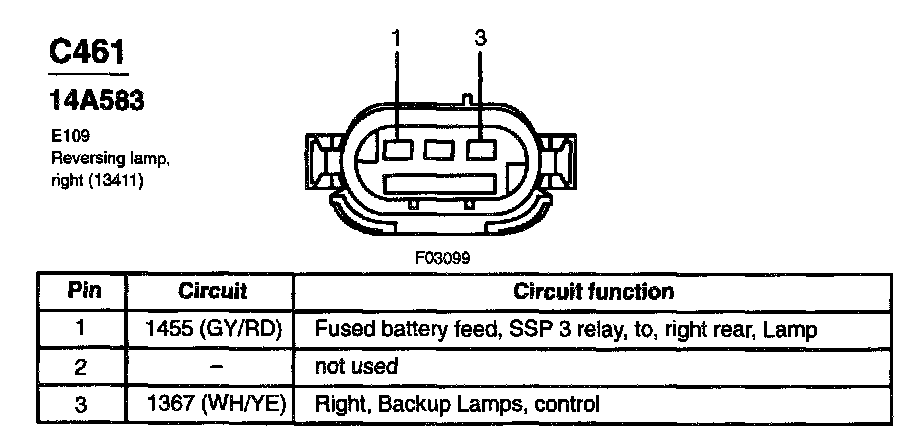 C461

14A583

E109
Reversing lamp, right (13411)

1 3

F03099

| Pin | Circuit | Circuit function |
|---|---|---|
| 1 | 1455 (GY/RD) | Fused battery feed, SSP 3 relay, to, right rear, Lamp |
| 2 | – | not used |
| 3 | 1367 (WH/YE) | Right, Backup Lamps, control |