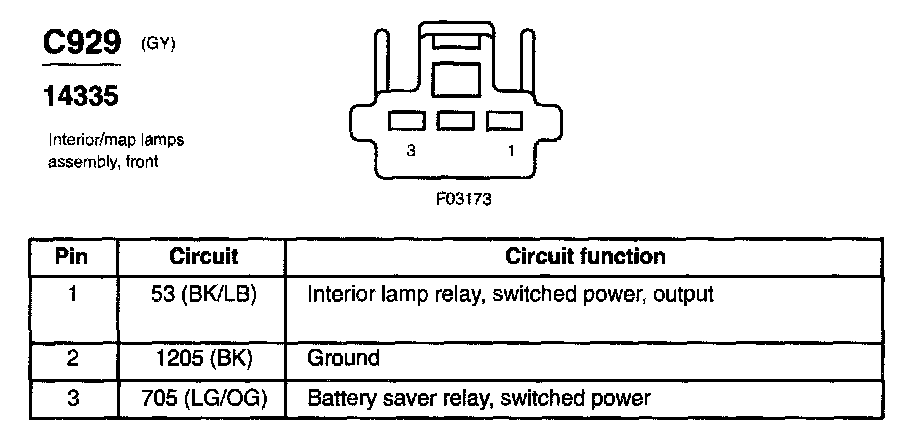 C929 (GY)

14335

Interior/map lamps assembly, front

3 1

F03173

| Pin | Circuit | Circuit function |
|---|---|---|
| 1 | 53 (BK/LB) | Interior lamp relay, switched power, output |
| 2 | 1205 (BK) | Ground |
| 3 | 705 (LG/OG) | Battery saver relay, switched power |