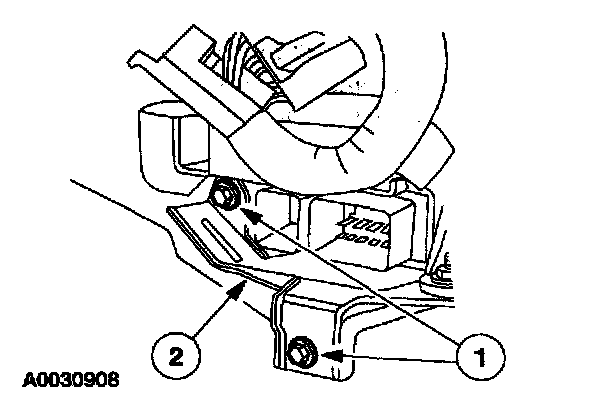 2
1
A0030908