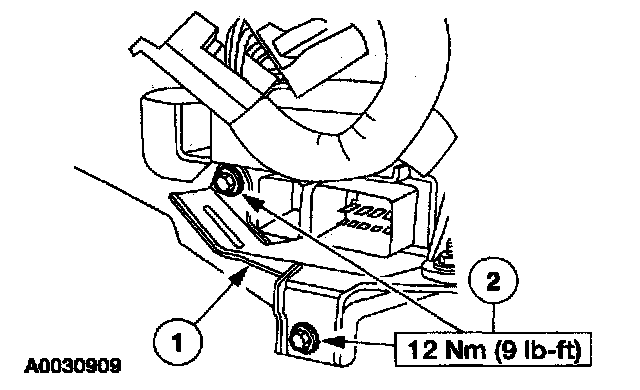 2

1

12 Nm (9 lb-ft)

A0030909