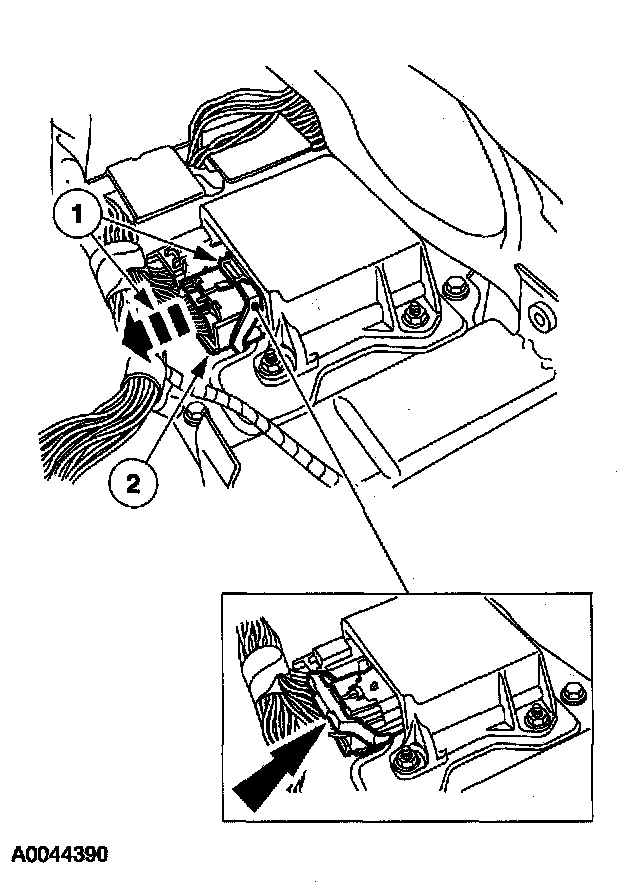 1

2

A0044390