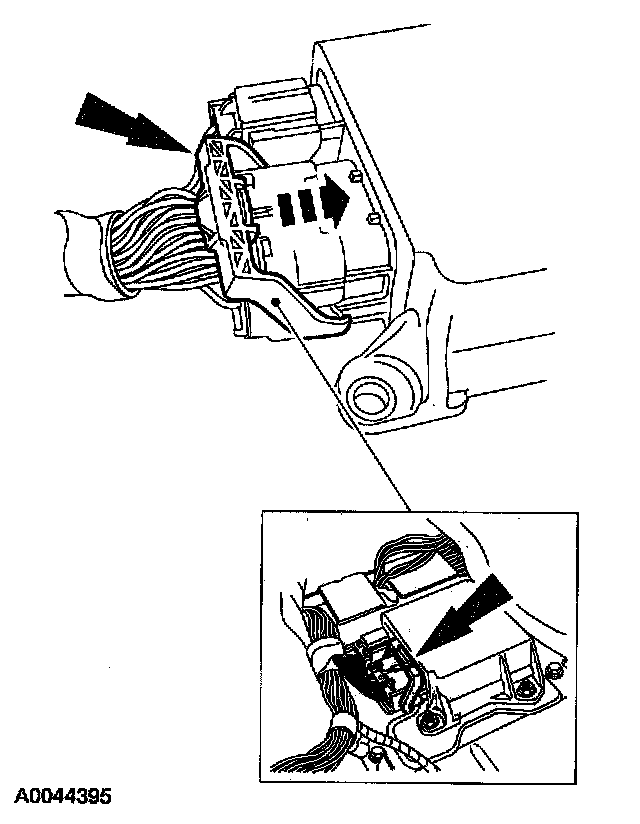 A0044395