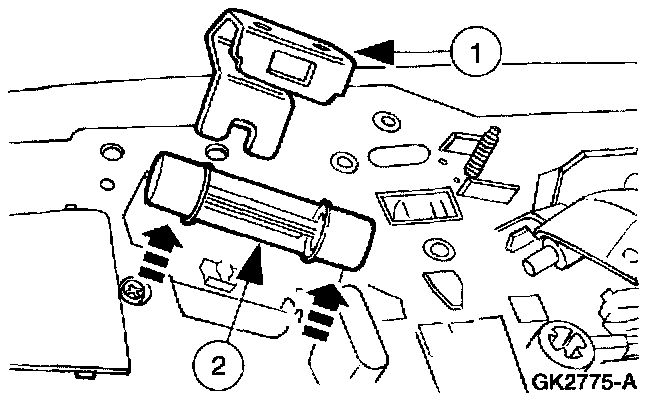 1

2

GK2775-A