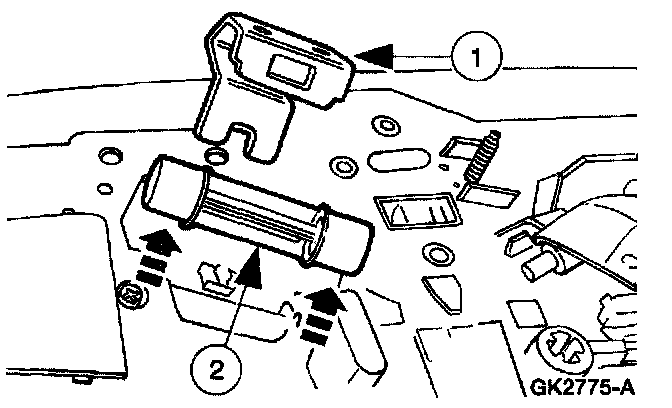 1

2

GK2775-A