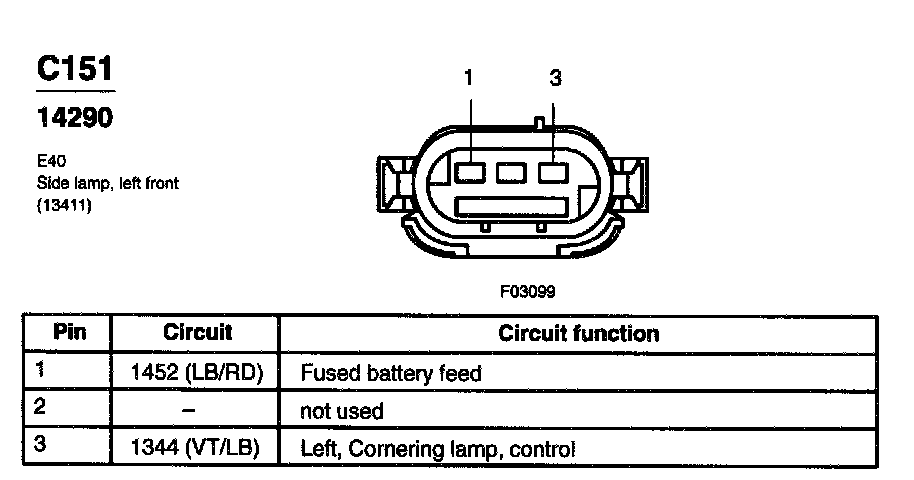 C151

14290

E40
Side lamp, left front
(13411)

1 3

F03099

| Pin | Circuit | Circuit function |
|---|---|---|
| 1 | 1452 (LB/RD) | Fused battery feed |
| 2 | – | not used |
| 3 | 1344 (VT/LB) | Left, Cornering lamp, control |